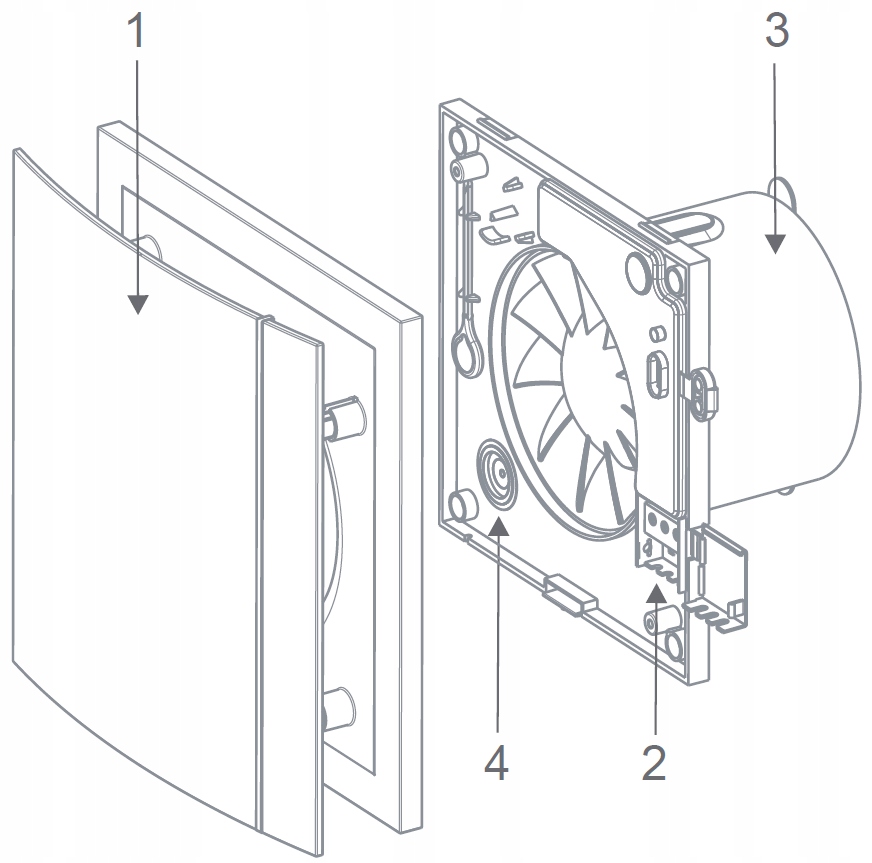 1
3
4
2