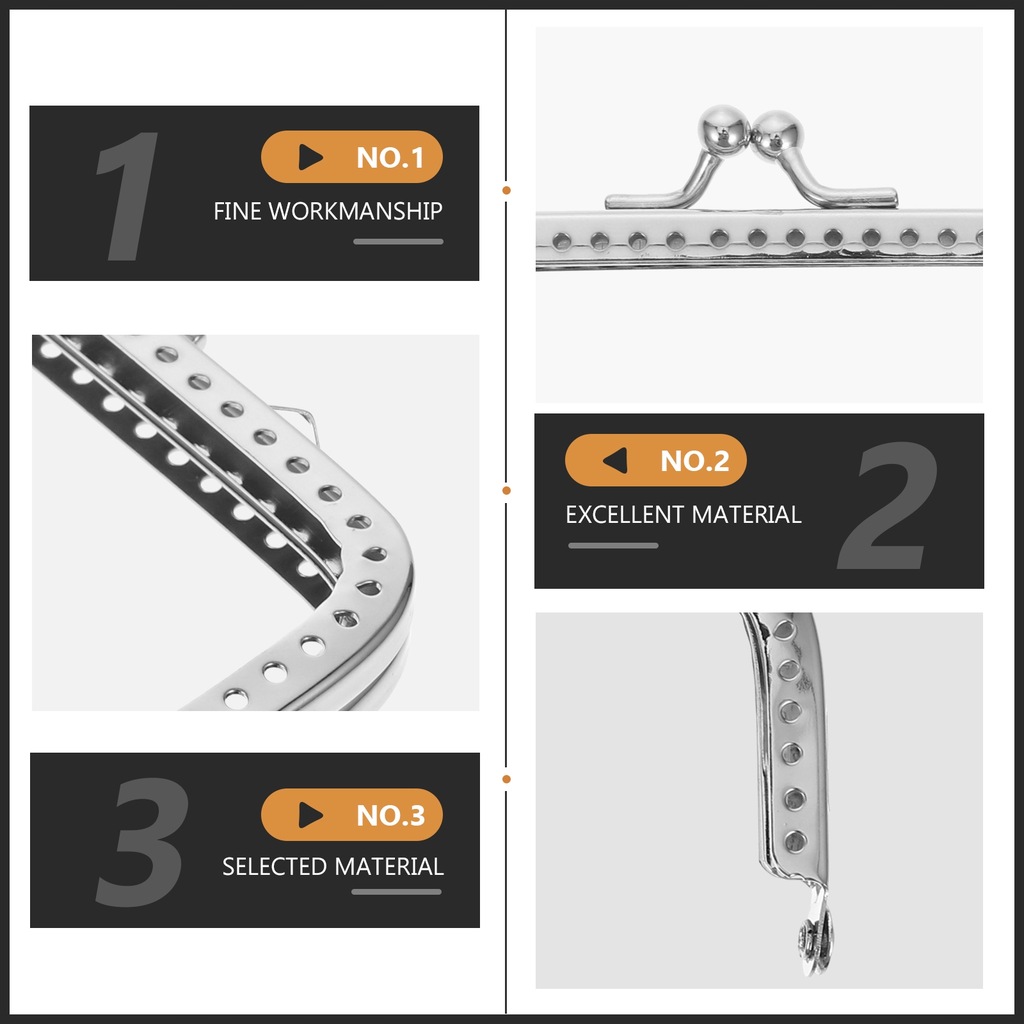 1
NO.1
FINE WORKMANSHIP

NO.2
EXCELLENT MATERIAL
2

3
NO.3
SELECTED MATERIAL