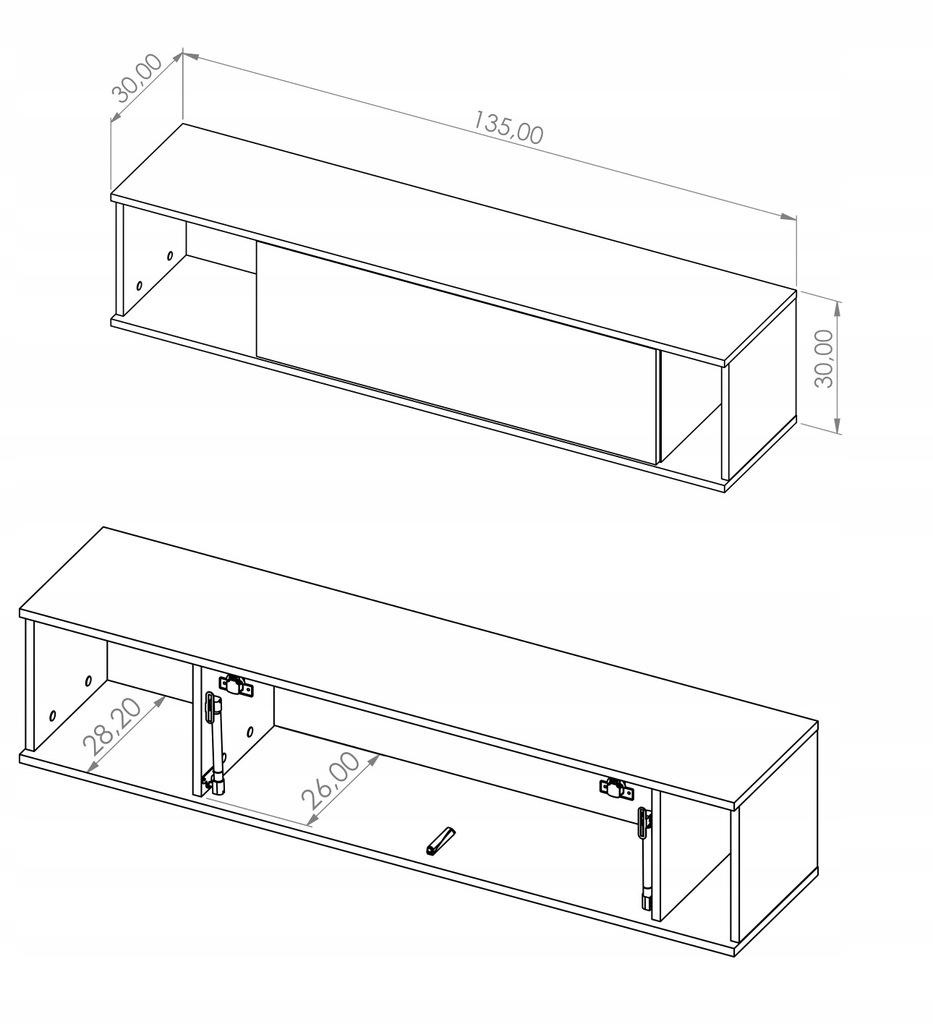 30,00
135,00
30,00
28,20
26,00