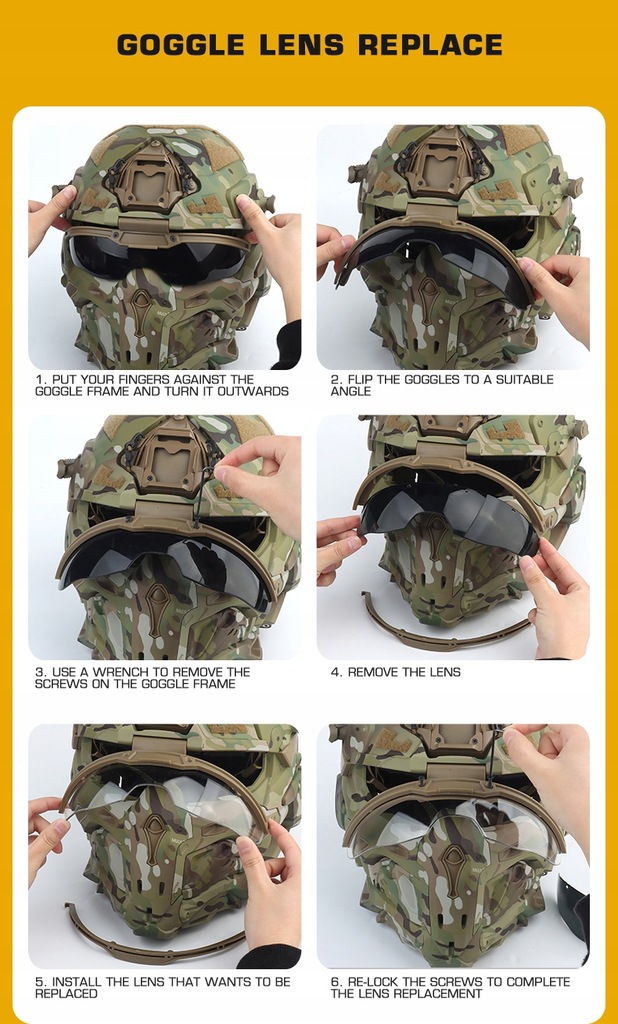 GOGGLE LENS REPLACE

1. PUT YOUR FINGERS AGAINST THE GOGGLE FRAME AND TURN IT OUTWARDS

2. FLIP THE GOGGLES TO A SUITABLE ANGLE

3. USE A WRENCH TO REMOVE THE SCREWS ON THE GOGGLE FRAME

4. REMOVE THE LENS

5. INSTALL THE LENS THAT WANTS TO BE REPLACED

6. RE-LOCK THE SCREWS TO COMPLETE THE LENS REPLACEMENT