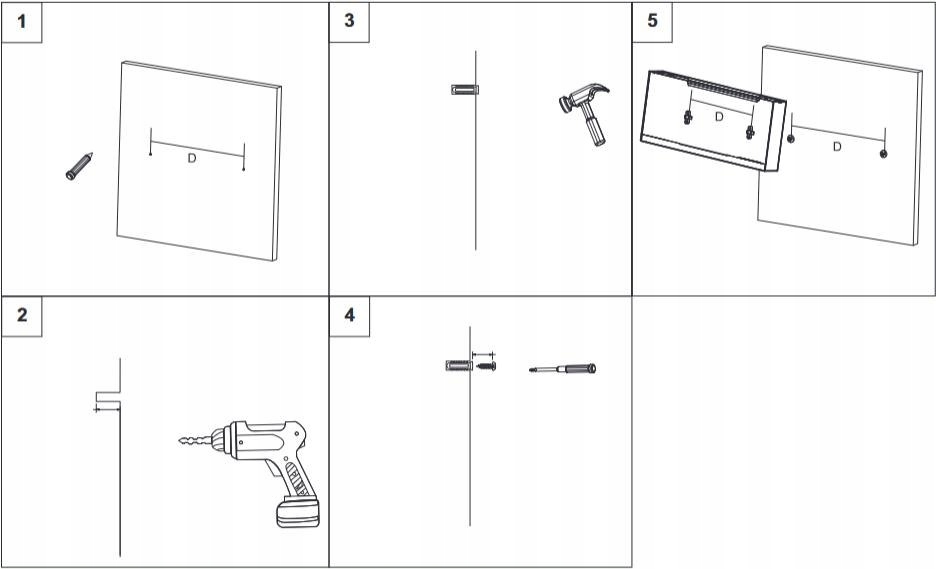 1

D

3

5

D

D

2

4