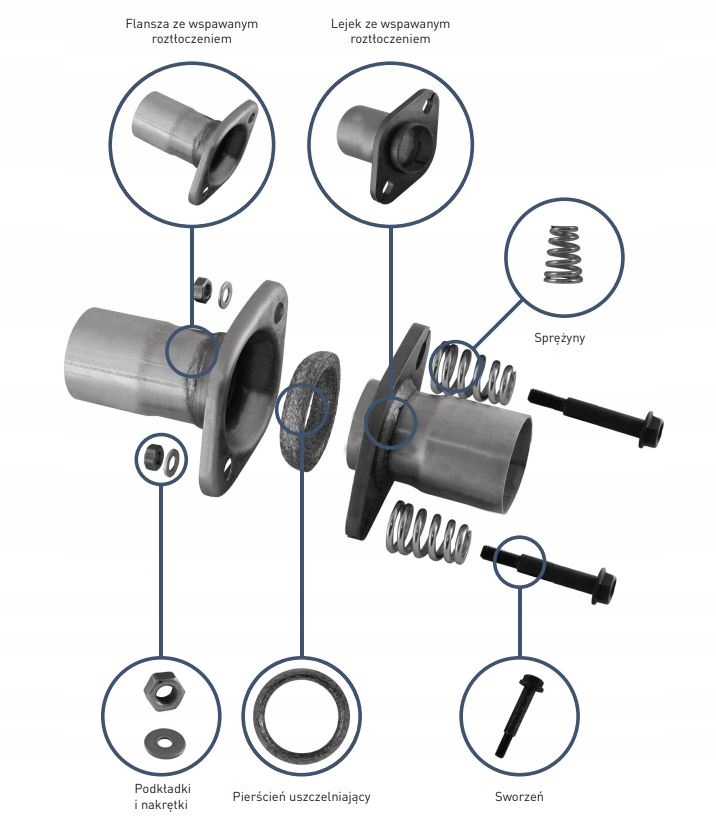 Flansza ze wspawanym roztłoczeniem

Lejek ze wspawanym roztłoczeniem

Sprężyny

Podkładki i nakrętki

Pierścień uszczelniający

Sworzeń