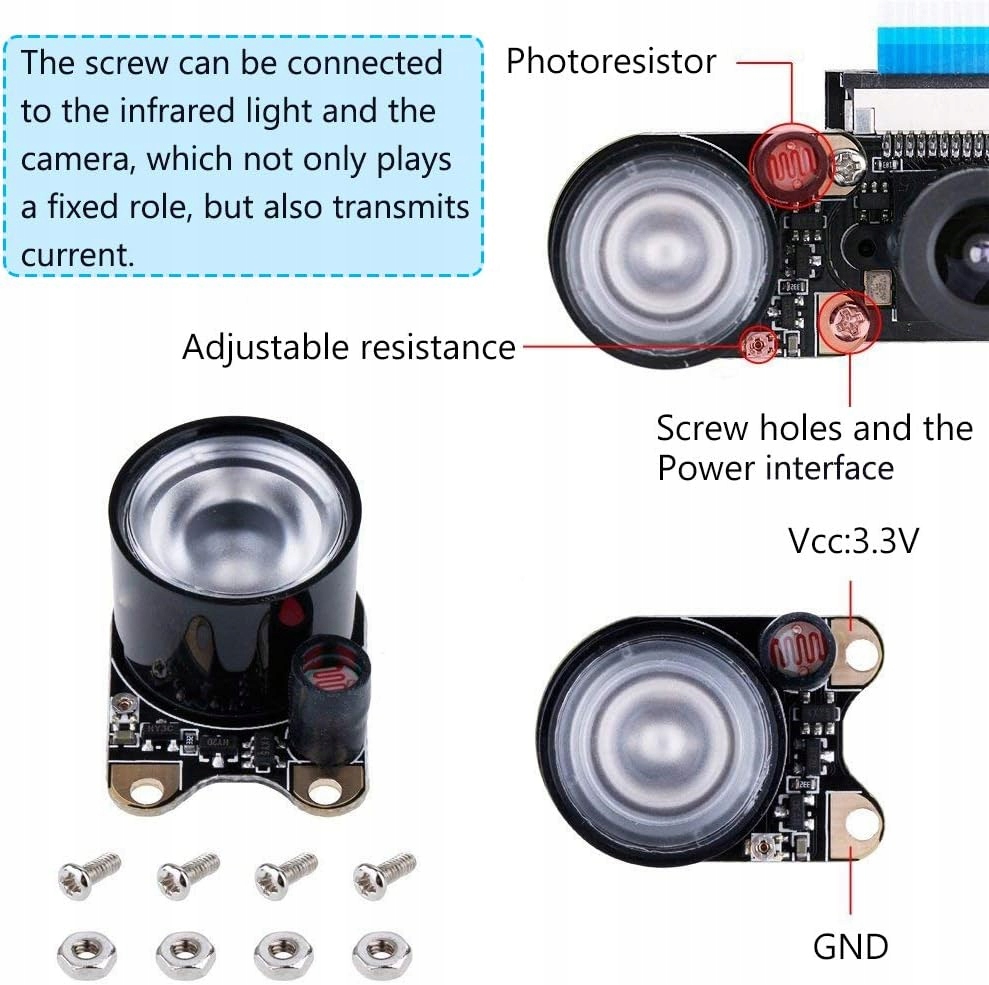 The screw can be connected to the infrared light and the camera, which not only plays a fixed role, but also transmits current.

Photoresistor

Adjustable resistance

Screw holes and the Power interface

Vcc:3.3V

GND