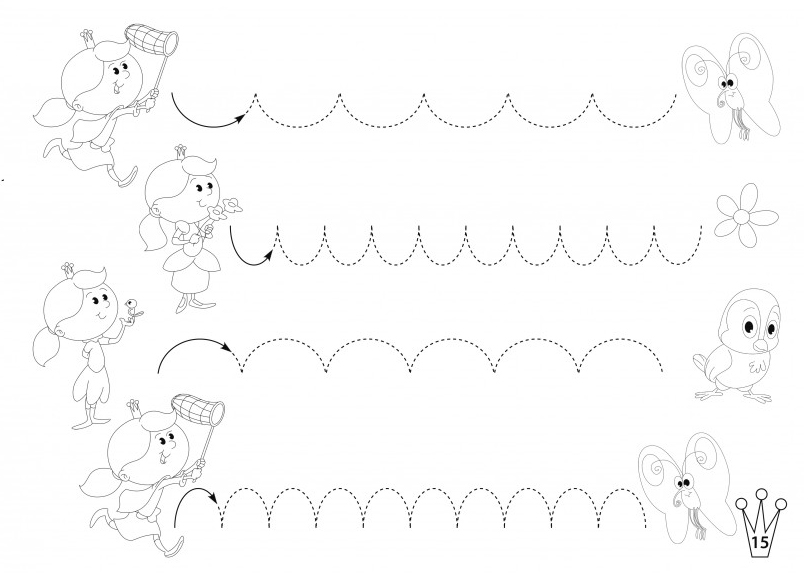 15