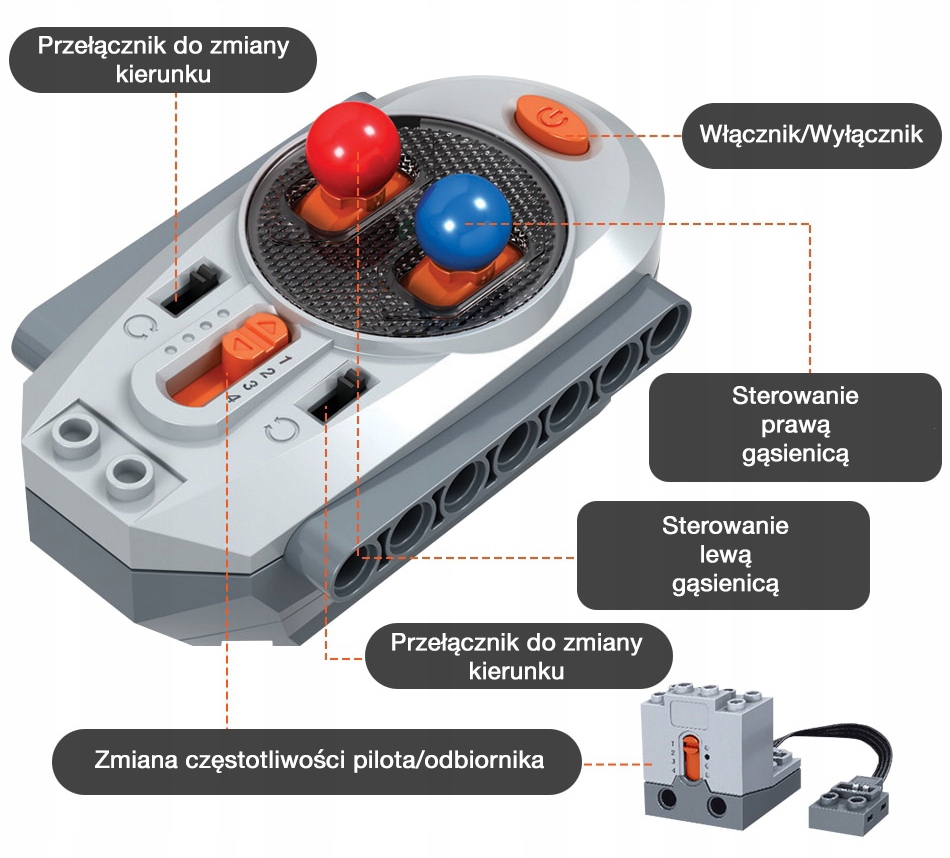 Przełącznik do zmiany kierunku

Włącznik/Wyłącznik

1
2
3
4

Sterowanie prawą gąsienicą

Sterowanie lewą gąsienicą

Przełącznik do zmiany kierunku

Zmiana częstotliwości pilota/odbiornika

1
2
3
4