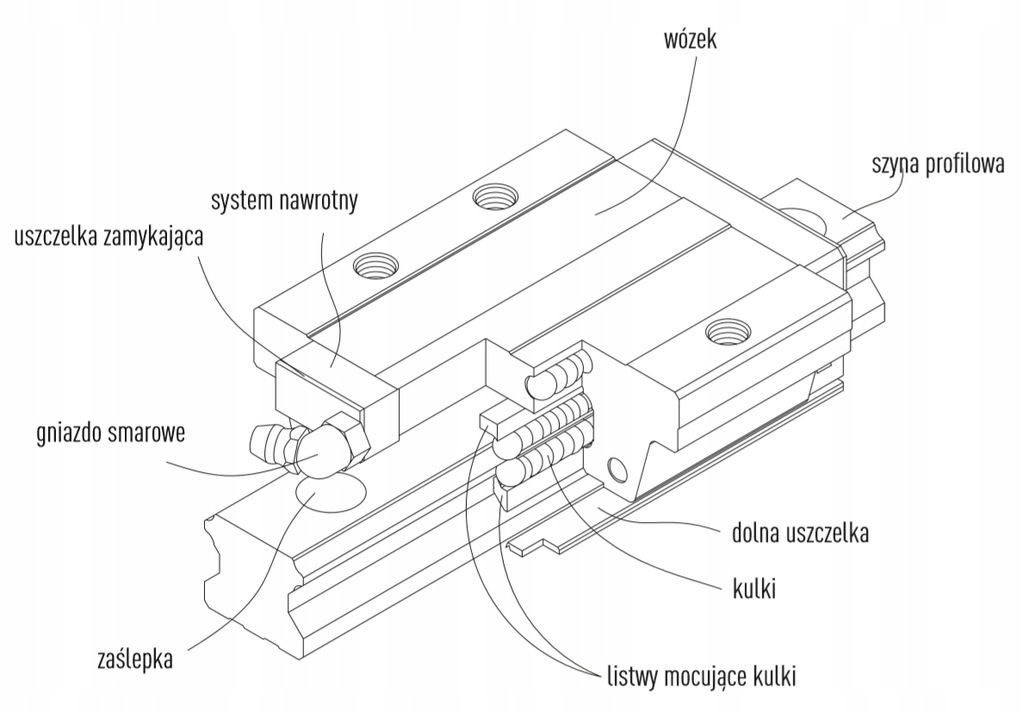 wózek

szyna profilowa

system nawrotny

uszczelka zamykająca

gniazdo smarowe

dolna uszczelka

kulki

zaślepka

listwy mocujące kulki