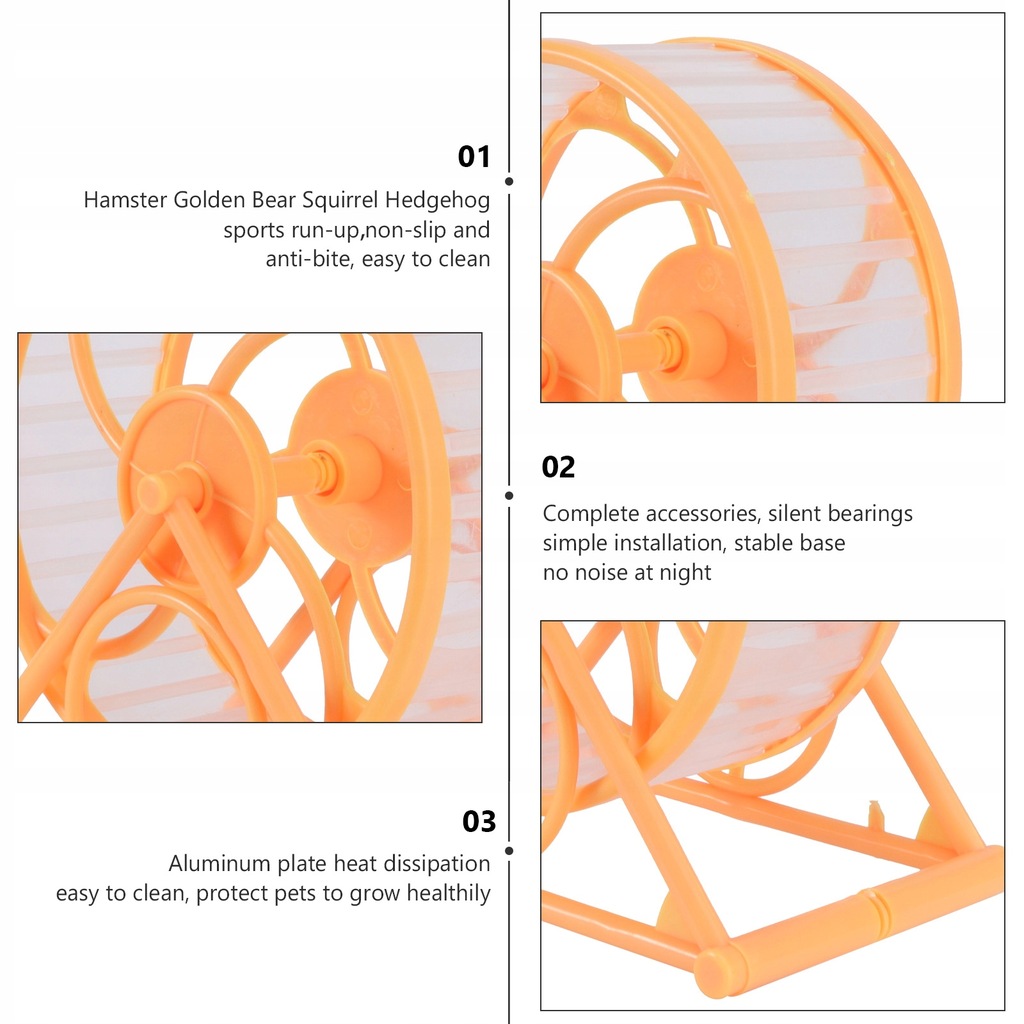 01

Hamster Golden Bear Squirrel Hedgehog sports run-up,non-slip and anti-bite, easy to clean

02

Complete accessories, silent bearings
simple installation, stable base
no noise at night

03

Aluminum plate heat dissipation
easy to clean, protect pets to grow healthily