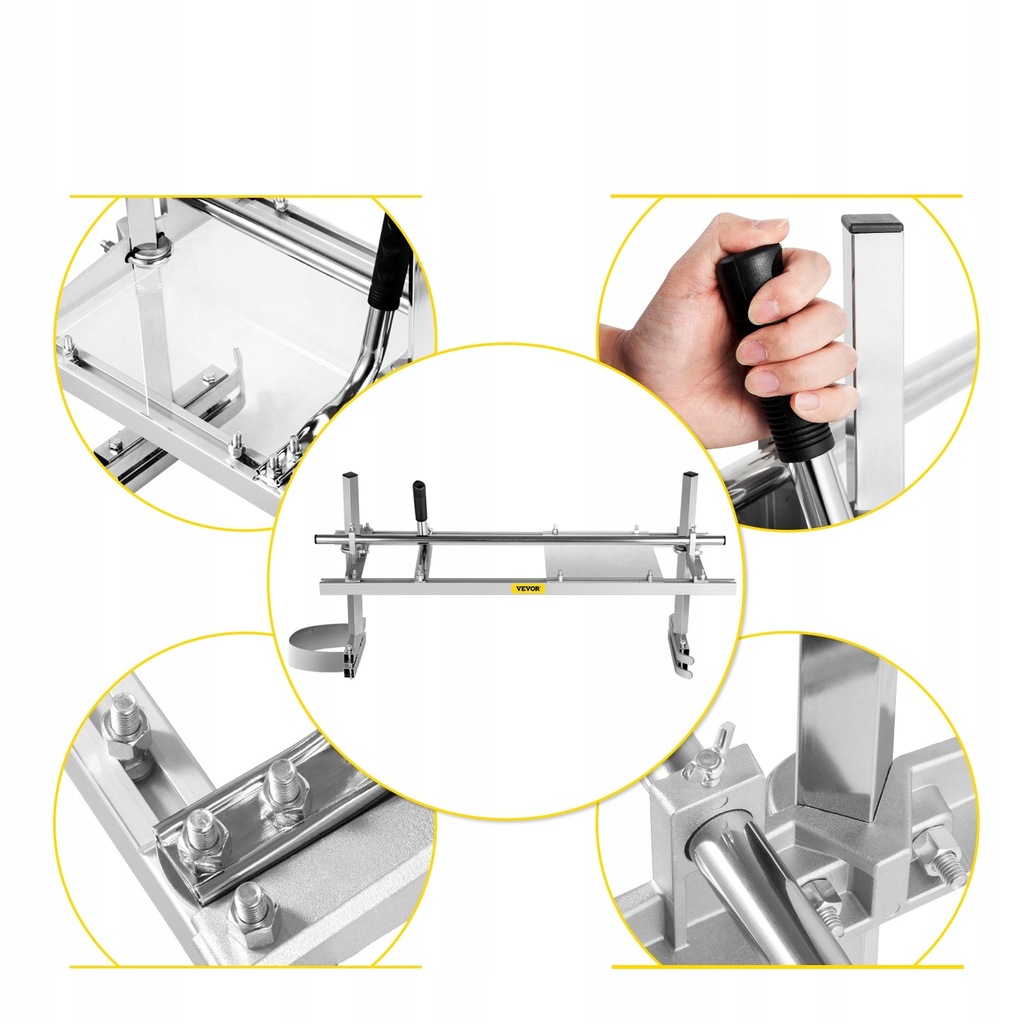 VEVOR