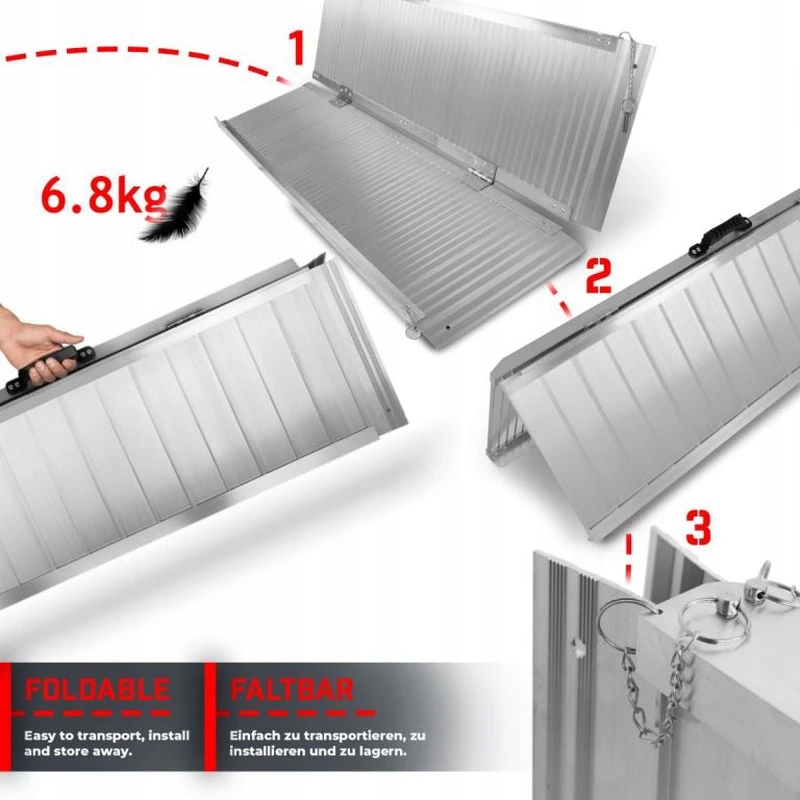 1

6.8kg

2

3

FOLDABLE

Easy to transport, install and store away.

FALTBAR

Einfach zu transportieren, zu installieren und zu lagern.