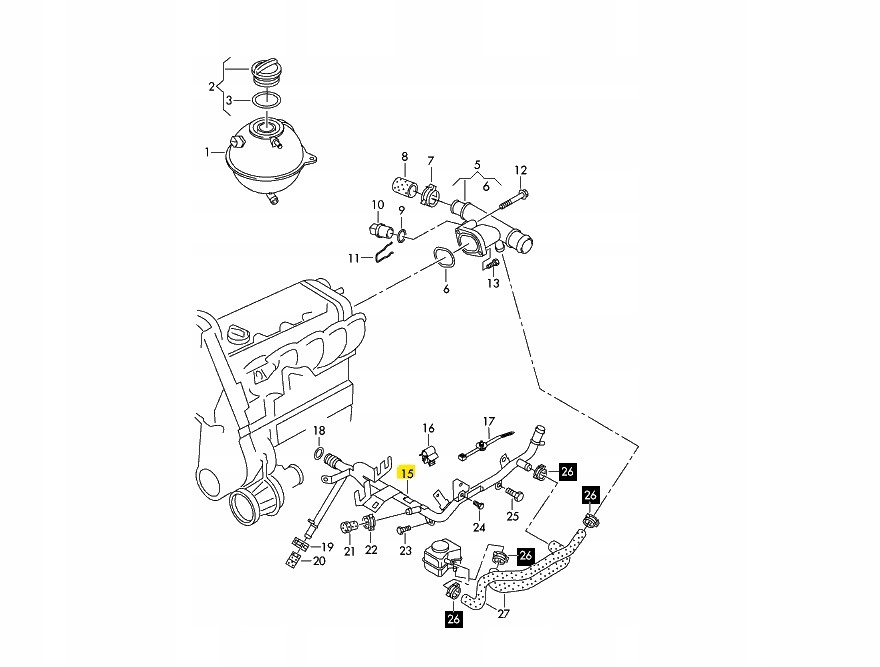 2
3
1
8
7
5
6
12
10
9
11
6
13
18
16
17
15
26
26
24
25
19
20
21
22
23
26
26
27