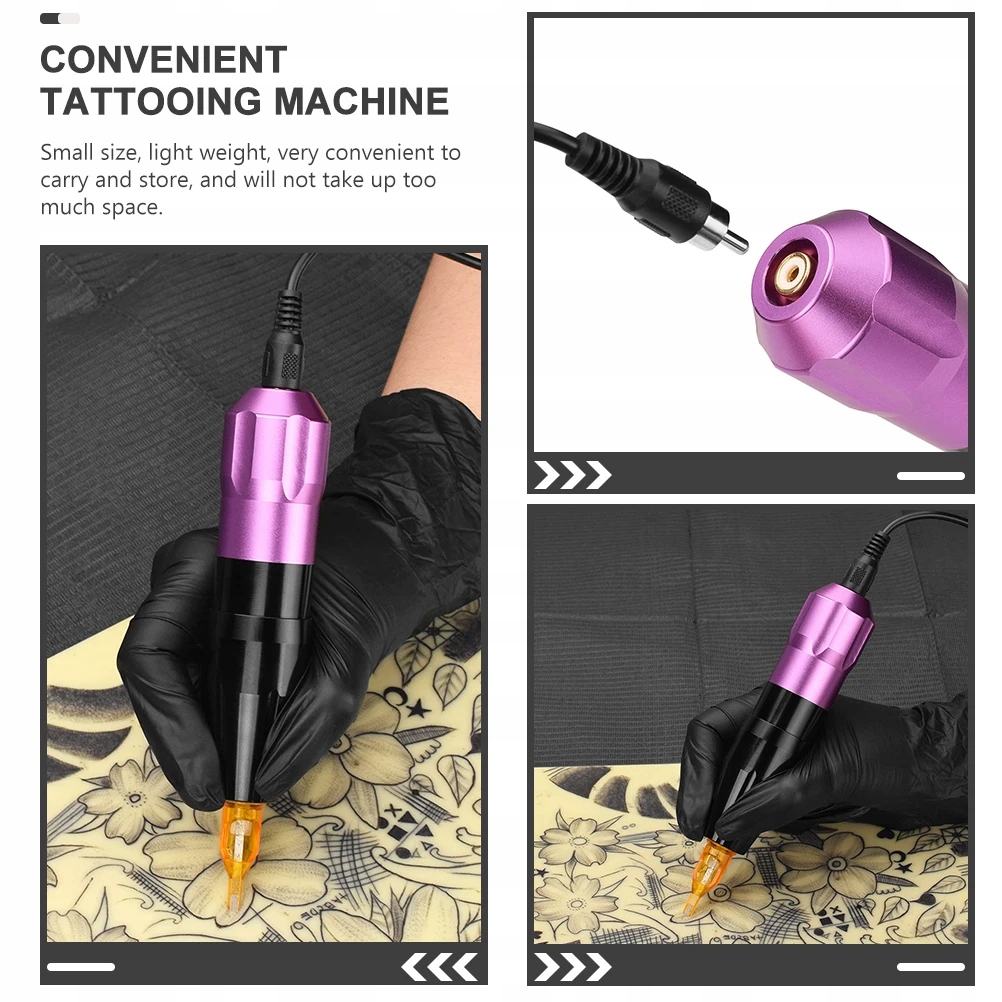 CONVENIENT TATTOOING MACHINE

Small size, light weight, very convenient to carry and store, and will not take up too much space.