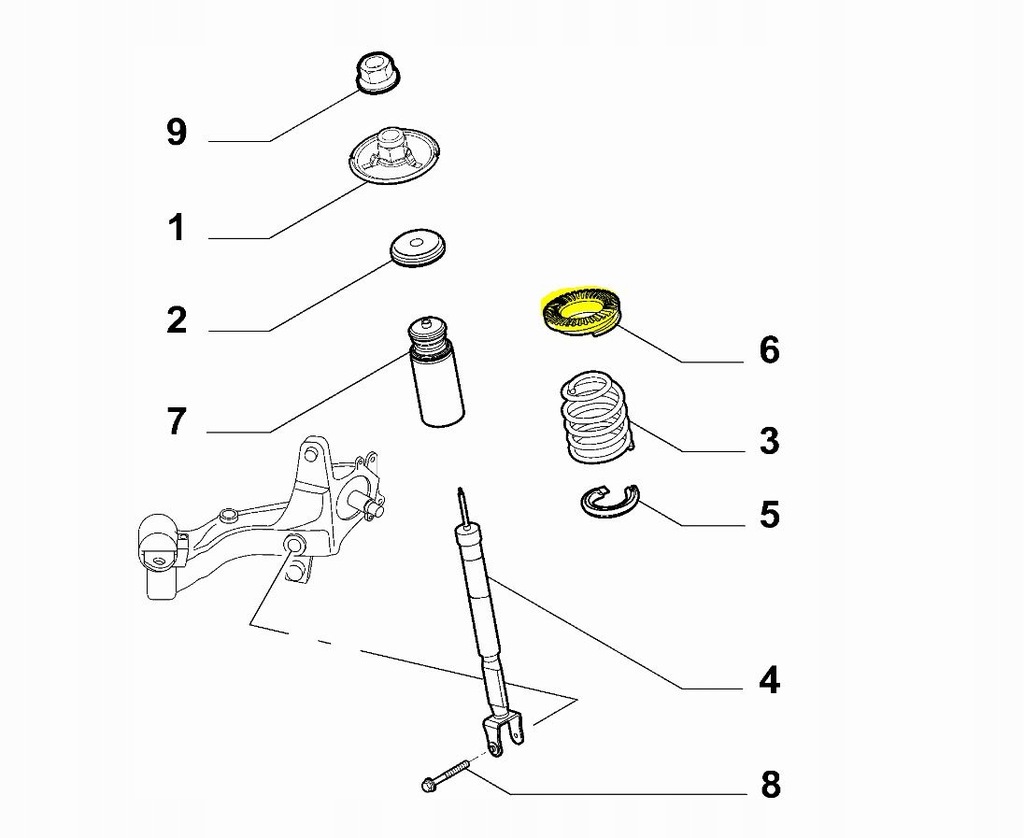 9
1
2
7
6
3
5
4
8