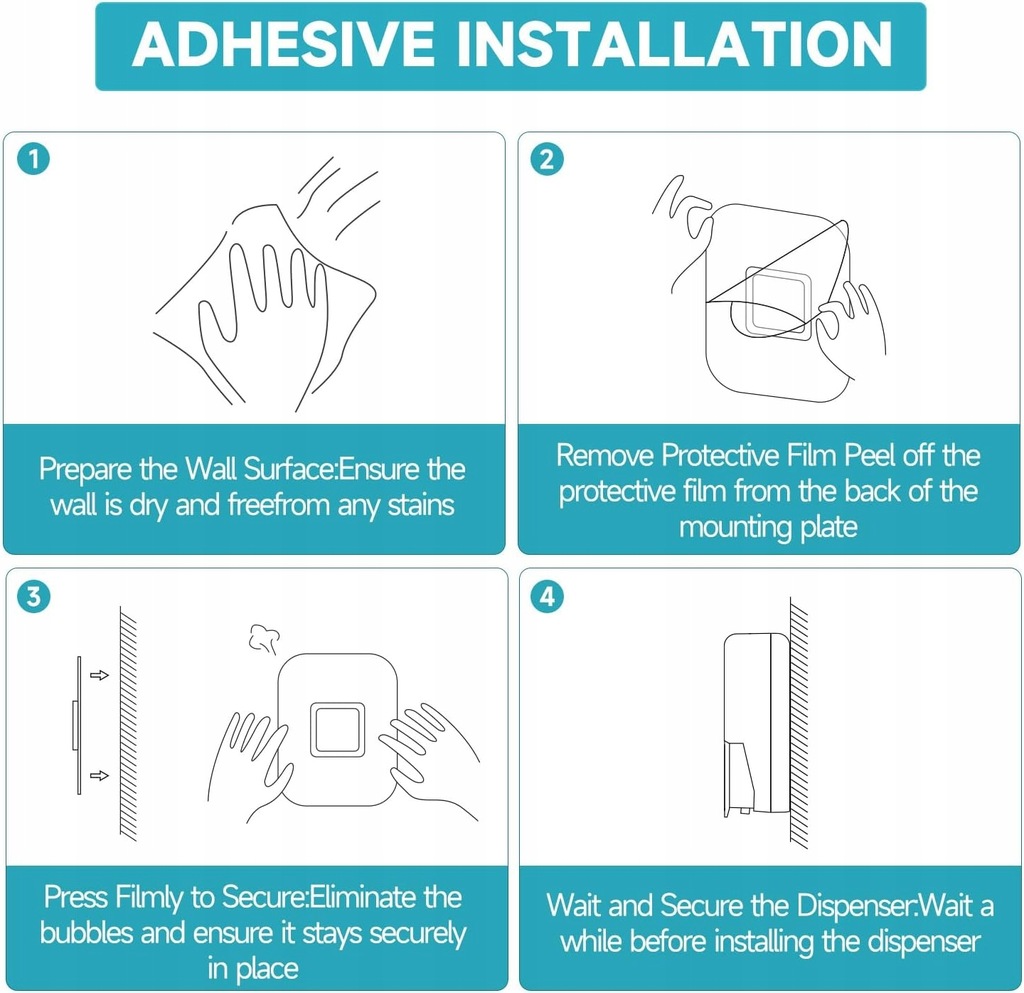 ADHESIVE INSTALLATION

1

Prepare the Wall Surface:Ensure the wall is dry and freefrom any stains

2

Remove Protective Film Peel off the protective film from the back of the mounting plate

3

Press Filmly to Secure:Eliminate the bubbles and ensure it stays securely in place

4

Wait and Secure the Dispenser:Wait a while before installing the dispenser