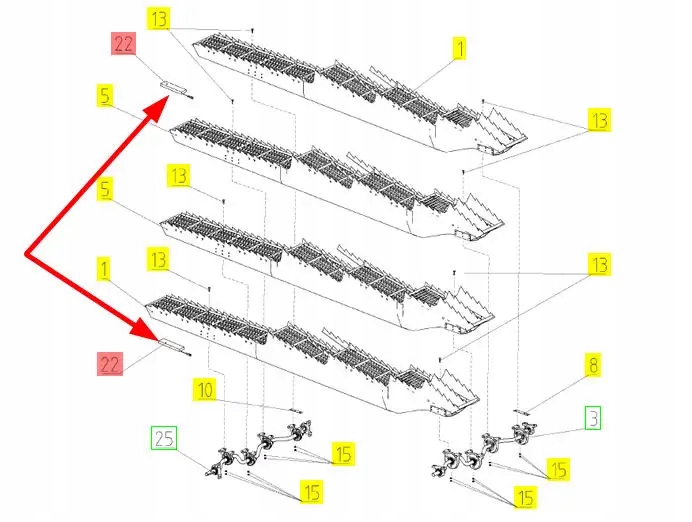 13
22
1
5
13
13
5
13
1
13
22
8
10
3
25
15
15
15
15