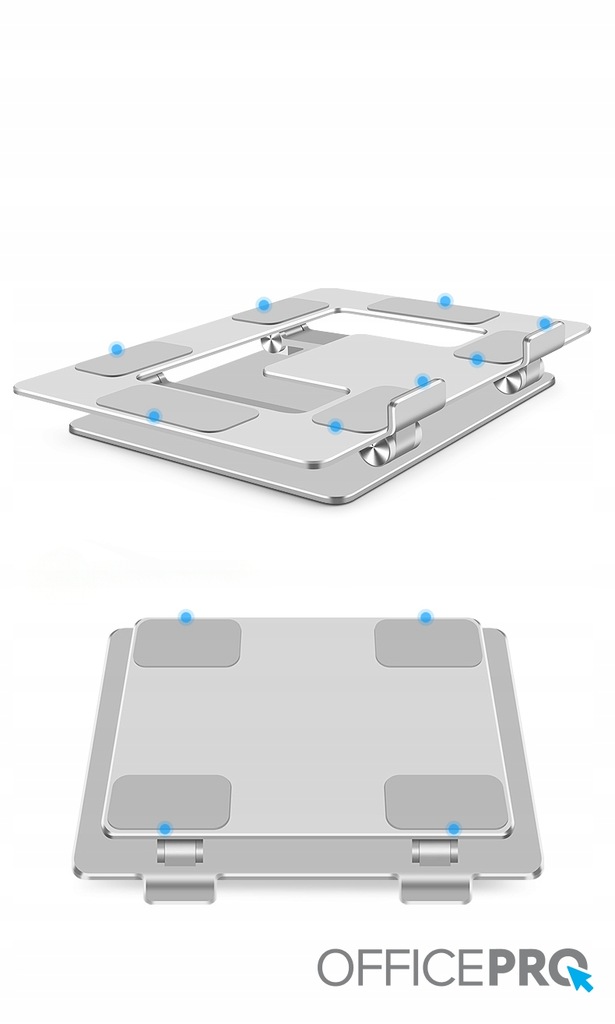 OFFICEPRO