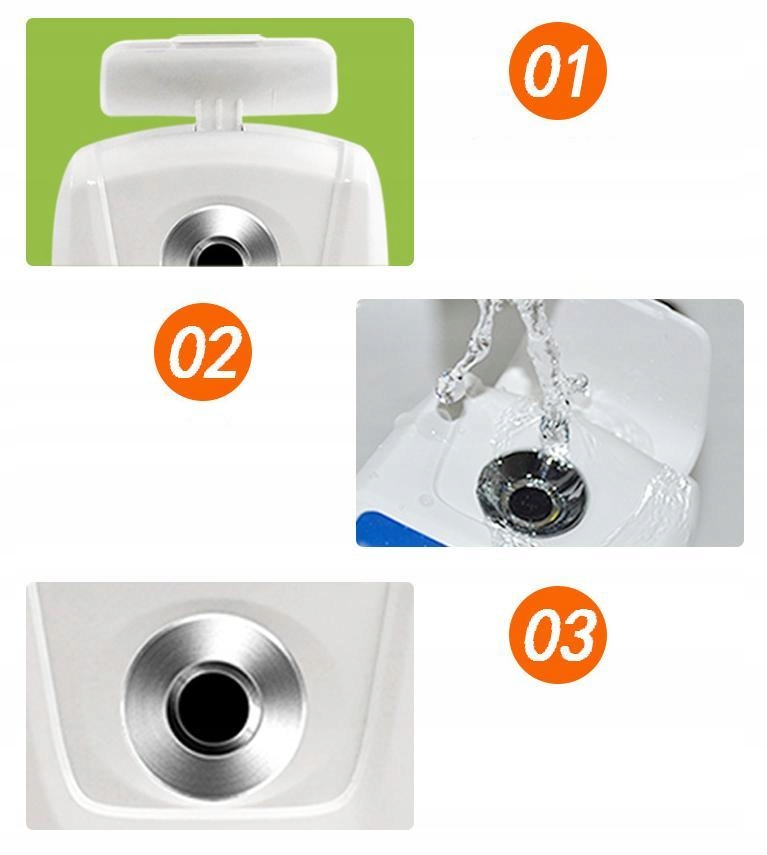 01

02

03