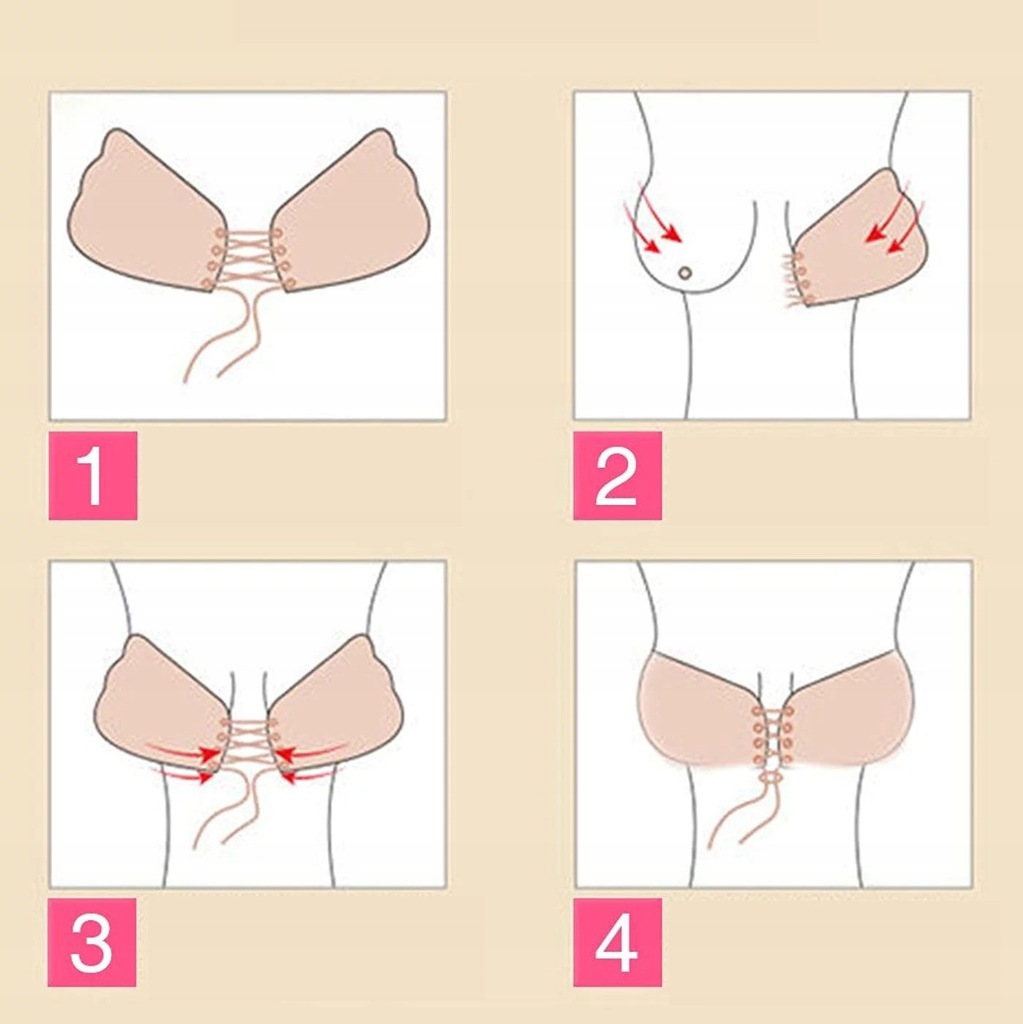 1

2

3

4