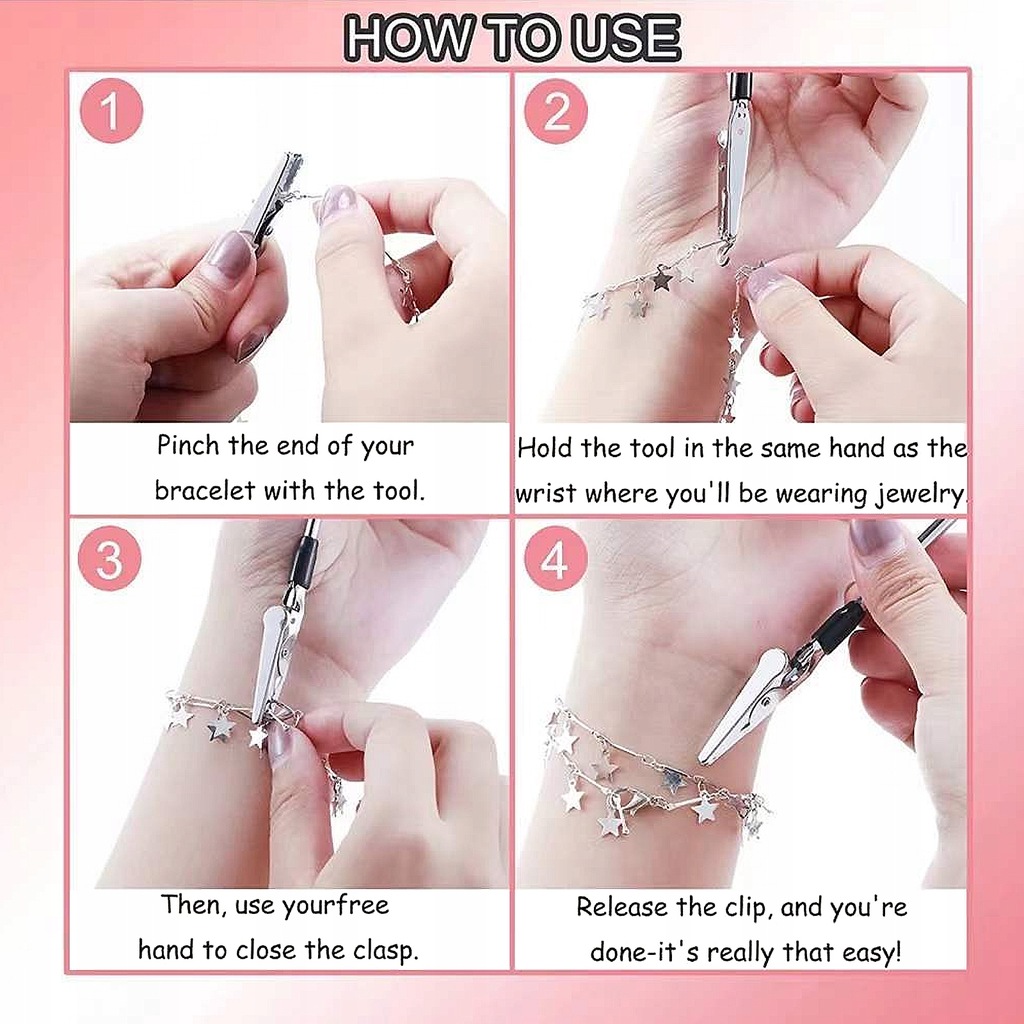 HOW TO USE

1

Pinch the end of your bracelet with the tool.

2

Hold the tool in the same hand as the wrist where you'll be wearing jewelry.

3

Then, use yourfree hand to close the clasp.

4

Release the clip, and you're done-it's really that easy!