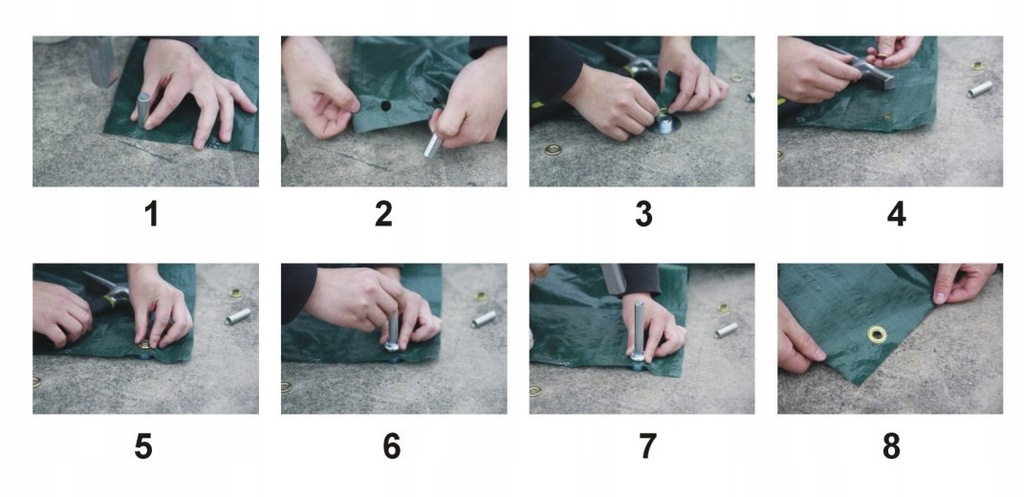 1 2 3 4

5 6 7 8