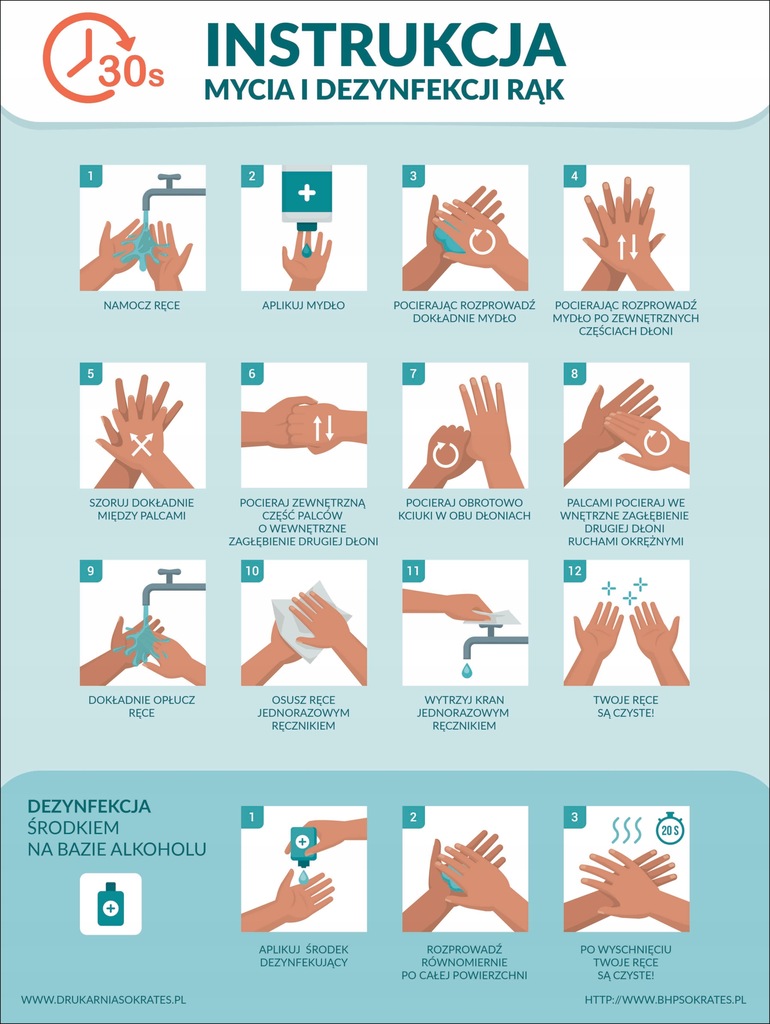 30s

INSTRUKCJA
MYCIA I DEZYNFEKCJI RĄK

1
NAMOCZ RĘCE

2
APLIKUJ MYDŁO

3
POCIERAJĄC ROZPROWADŹ DOKŁADNIE MYDŁO

4
POCIERAJĄC ROZPROWADŹ MYDŁO PO ZEWNĘTRZNYCH CZĘŚCIACH DŁONI

5
SZORUJ DOKŁADNIE MIĘDZY PALCAMI

6
POCIERAJ ZEWNĘTRZNĄ CZĘŚĆ PALCÓW O WEWNĘTRZNE ZAGŁĘBIENIE DRUGIEJ DŁONI

7
POCIERAJ OBROTOWO KCIUKI W OBU DŁONIACH

8
PALCAMI POCIERAJ WE WNĘTRZNE ZAGŁĘBIENIE DRUGIEJ DŁONI RUCHAMI OKRĘŻNYMI

9
DOKŁADNIE OPŁUCZ RĘCE

10
OSUSZ RĘCE JEDNORAZOWYM RĘCZNIKIEM

11
WYTRZYJ KRAN JEDNORAZOWYM RĘCZNIKIEM

12
TWOJE RĘCE SĄ CZYSTE!

DEZYNFEKCJA
ŚRODKIEM NA BAZIE ALKOHOLU

1
APLIKUJ ŚRODEK DEZYNFEKUJĄCY

2
ROZPROWADŹ RÓWNOMIERNIE PO CAŁEJ POWIERZCHNI

3
20 S
PO WYSCHNIĘCIU TWOJE RĘCE SĄ CZYSTE!

WWW.DRUKARNIASOKRATES.PL

HTTP://WWW.BHPSOKRATES.PL