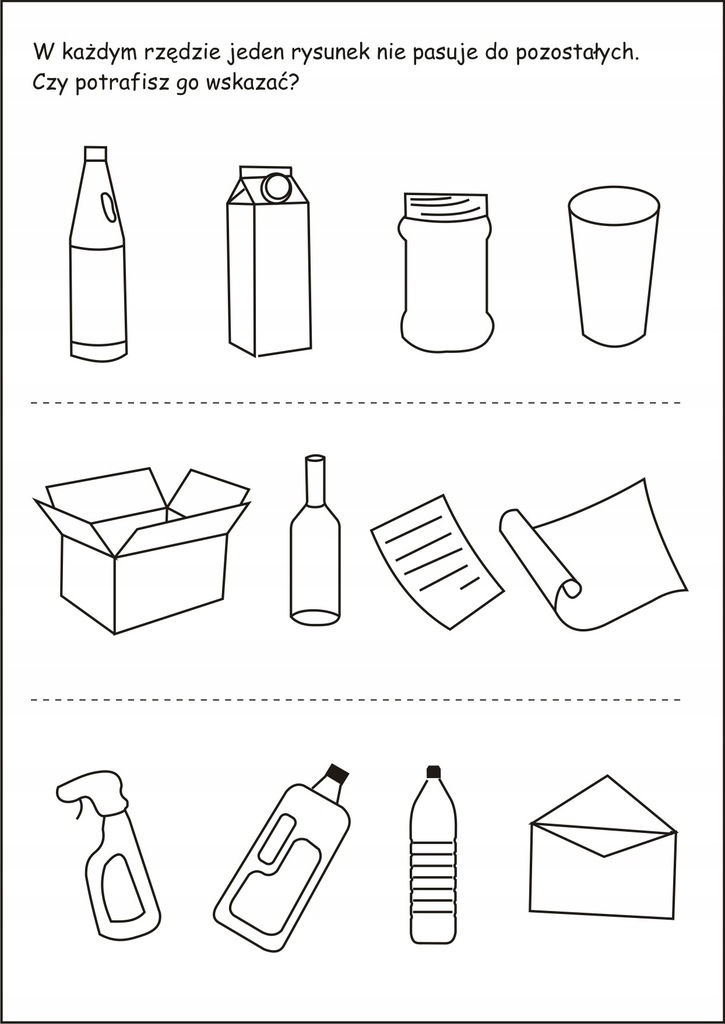 W każdym rzędzie jeden rysunek nie pasuje do pozostałych. Czy potrafisz go wskazać?