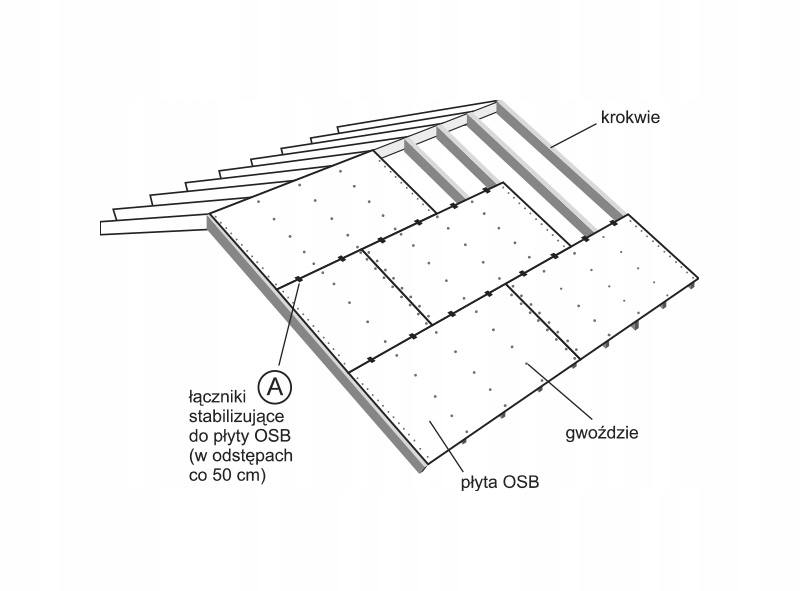 krokwie

A

łączniki stabilizujące do płyty OSB (w odstępach co 50 cm)

gwoździe

płyta OSB