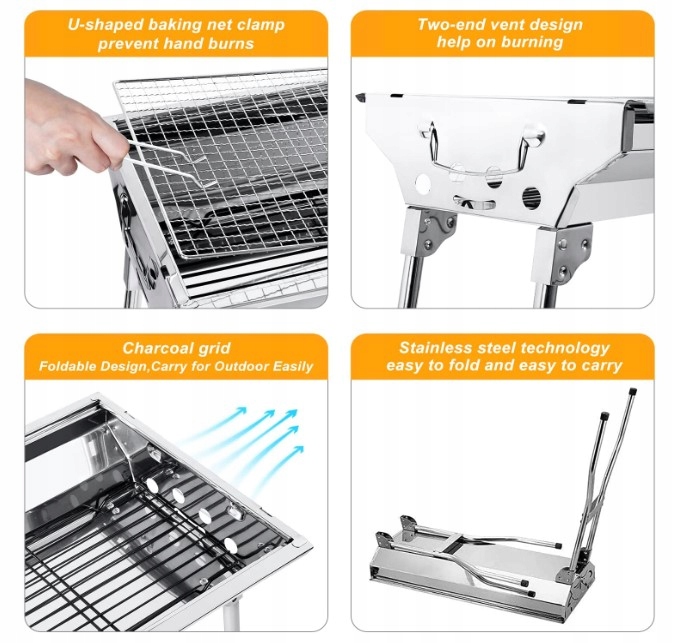 U-shaped baking net clamp
prevent hand burns

Two-end vent design
help on burning

Charcoal grid
Foldable Design,Carry for Outdoor Easily

Stainless steel technology
easy to fold and easy to carry