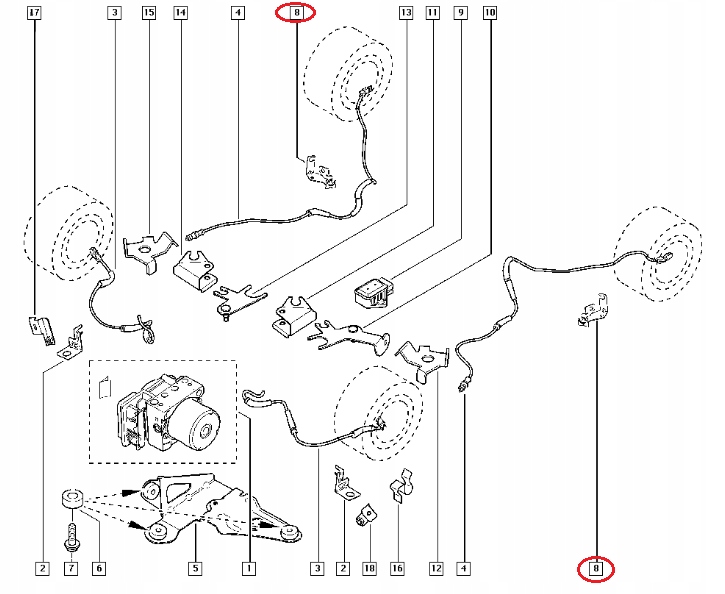 17 3 15 14 4 8 13 11 9 10

2 7 6 5 1 3 2 18 16 12 4 8