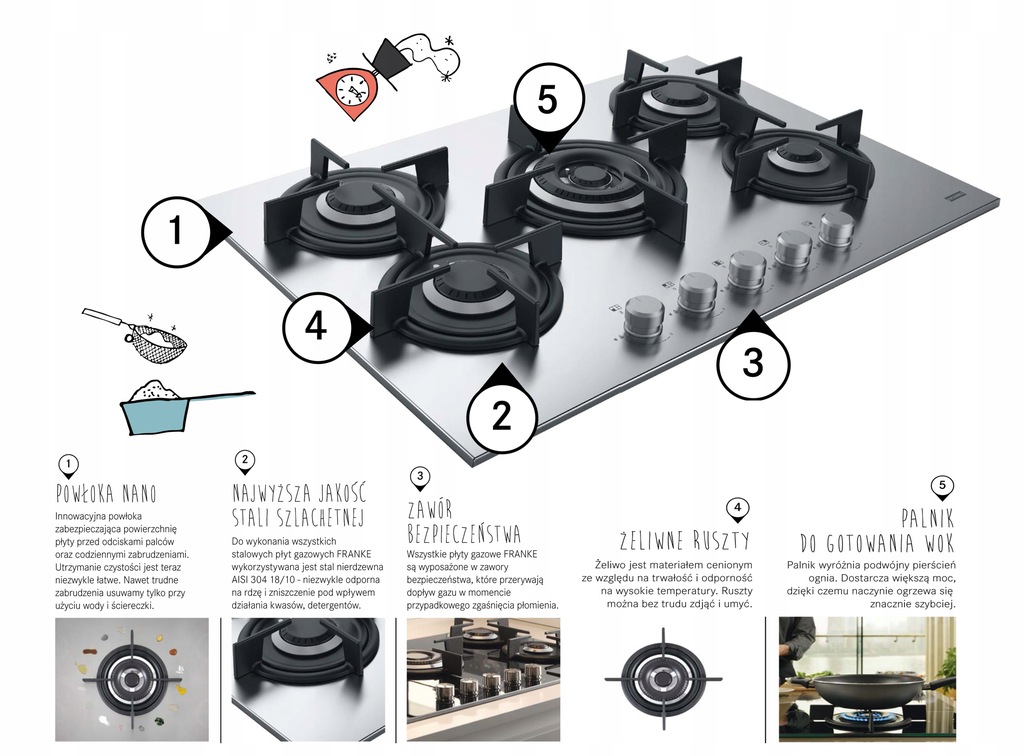 5

1

4

3

2

1
POWŁOKA NANO
Innowacyjna powłoka zabezpieczająca powierzchnię płyty przed odciskami palców oraz codziennymi zabrudzeniami. Utrzymanie czystości jest teraz niezwykle łatwe. Nawet trudne zabrudzenia usuwamy tylko przy użyciu wody i ściereczki.

2
NAJWYŻSZA JAKOŚĆ STALI SZLACHETNEJ
Do wykonania wszystkich stalowych płyt gazowych FRANKE wykorzystywana jest stal nierdzewna AISI 304 18/10 - niezwykle odporna na rdzę i zniszczenie pod wpływem działania kwasów, detergentów.

3
ZAWÓR BEZPIECZEŃSTWA
Wszystkie płyty gazowe FRANKE są wyposażone w zawory bezpieczeństwa, które przerywają dopływ gazu w momencie przypadkowego zgaśnięcia płomienia.

4
ŻELIWNE RUSZTY
Żeliwo jest materiałem cenionym ze względu na trwałość i odporność na wysokie temperatury. Ruszty można bez trudu zdjąć i umyć.

5
PALNIK DO GOTOWANIA WOK
Palnik wyróżnia podwójny pierścień ognia. Dostarcza większą moc, dzięki czemu naczynie ogrzewa się znacznie szybciej.