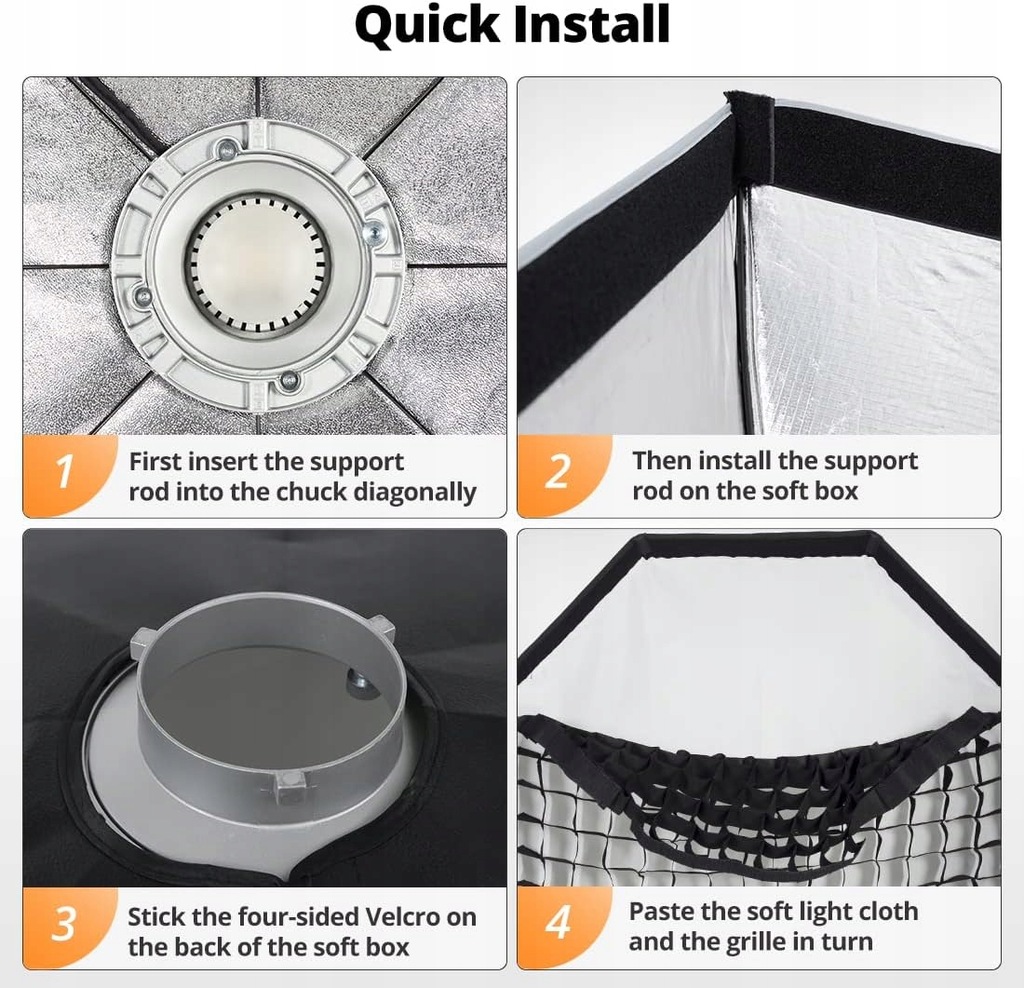 Quick Install

1 First insert the support rod into the chuck diagonally

2 Then install the support rod on the soft box

3 Stick the four-sided Velcro on the back of the soft box

4 Paste the soft light cloth and the grille in turn