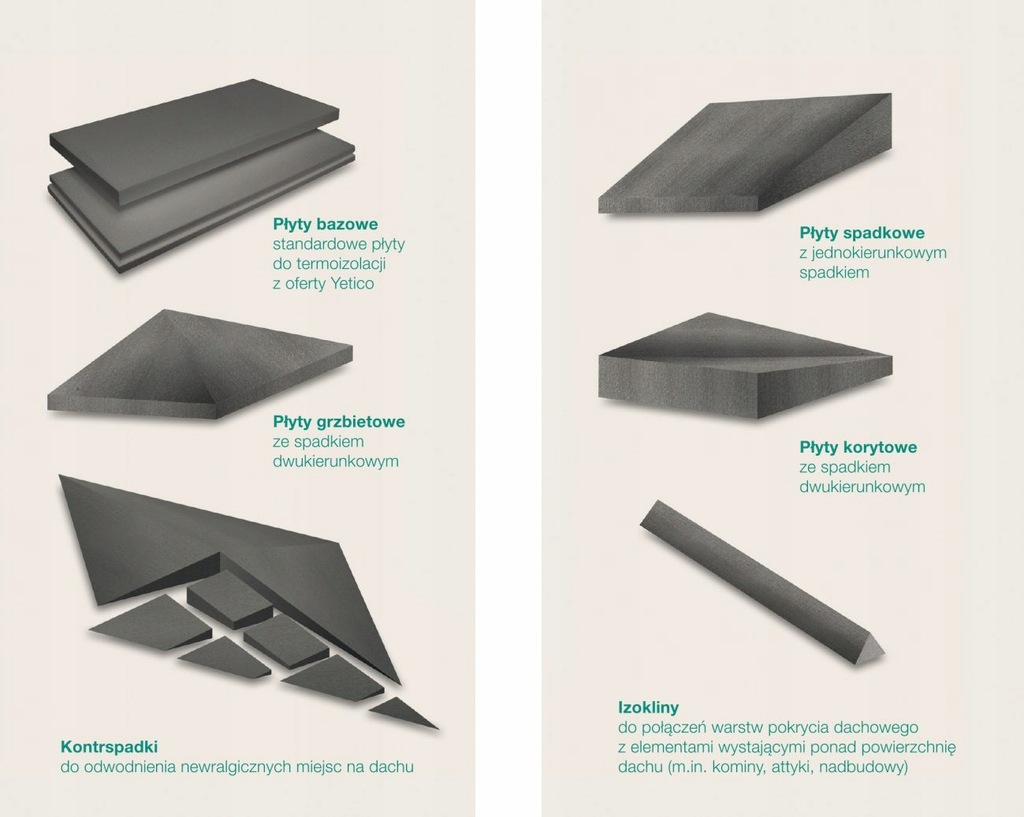 Płyty bazowe
standardowe płyty do termoizolacji z oferty Yetico

Płyty grzbietowe
ze spadkiem dwukierunkowym

Kontrspadki
do odwodnienia newralgicznych miejsc na dachu

Płyty spadkowe
z jednokierunkowym spadkiem

Płyty korytowe
ze spadkiem dwukierunkowym

Izokliny
do połączeń warstw pokrycia dachowego z elementami wystającymi ponad powierzchnię dachu (m.in. kominy, attyki, nadbudowy)