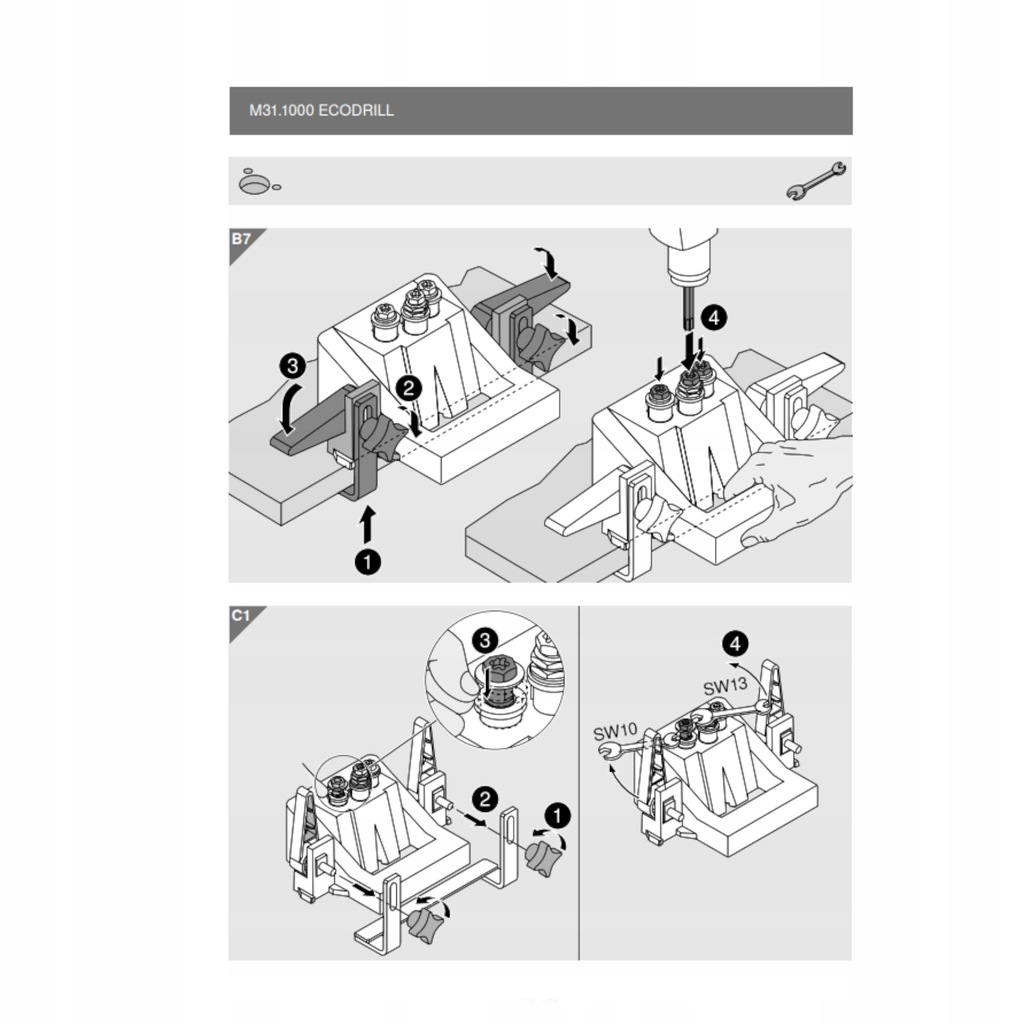 M31.1000 ECODRILL

B7

3

2

1

4

C1

3

2

1

4

SW13

SW10