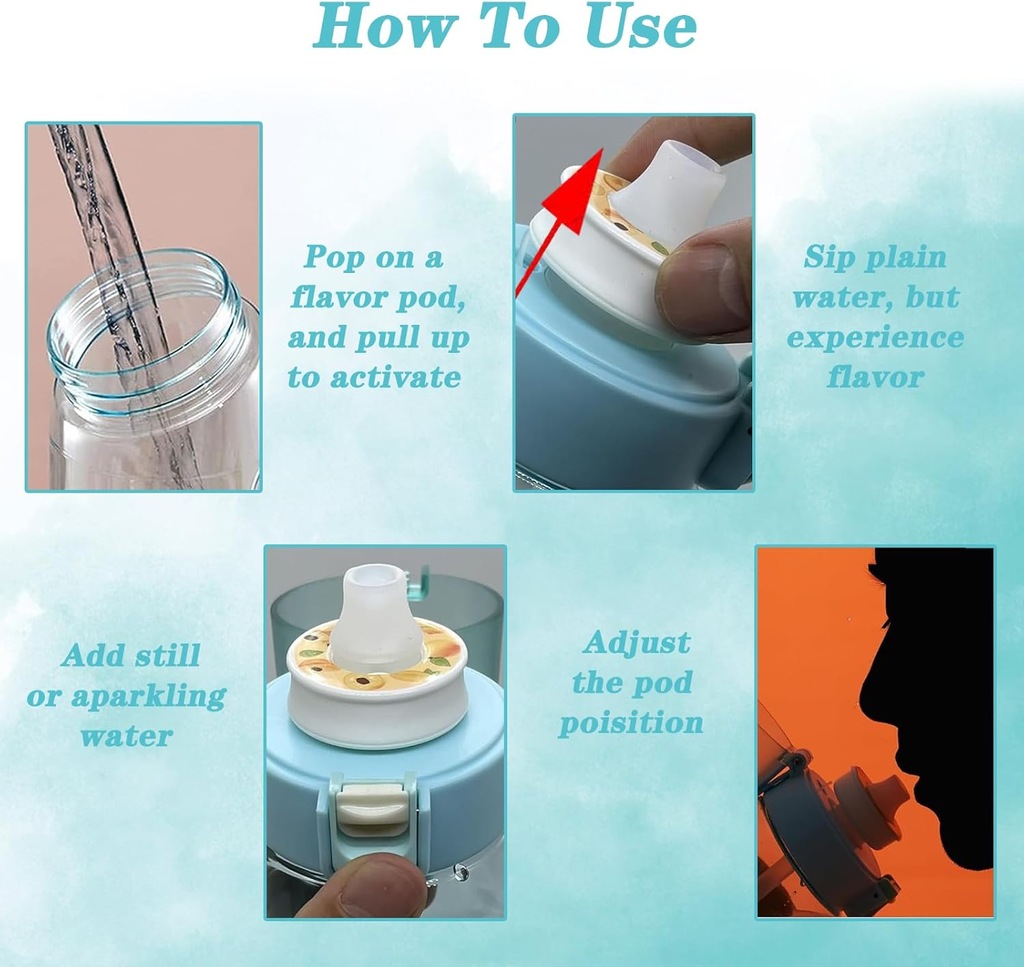 How To Use

Pop on a flavor pod, and pull up to activate

Sip plain water, but experience flavor

Add still or aparkling water

Adjust the pod poisition