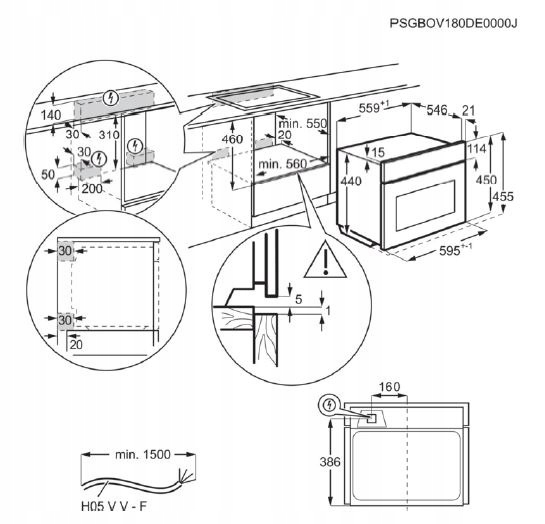 PSGBOV180DE0000J

140
30
310
30
50
200

460
min. 550
20
min. 560

$559^{+1}$
546
21
15
114
440
450
455
$595^{+-1}$

30
30
20

5
1

160
386

min. 1500
H05 V V - F