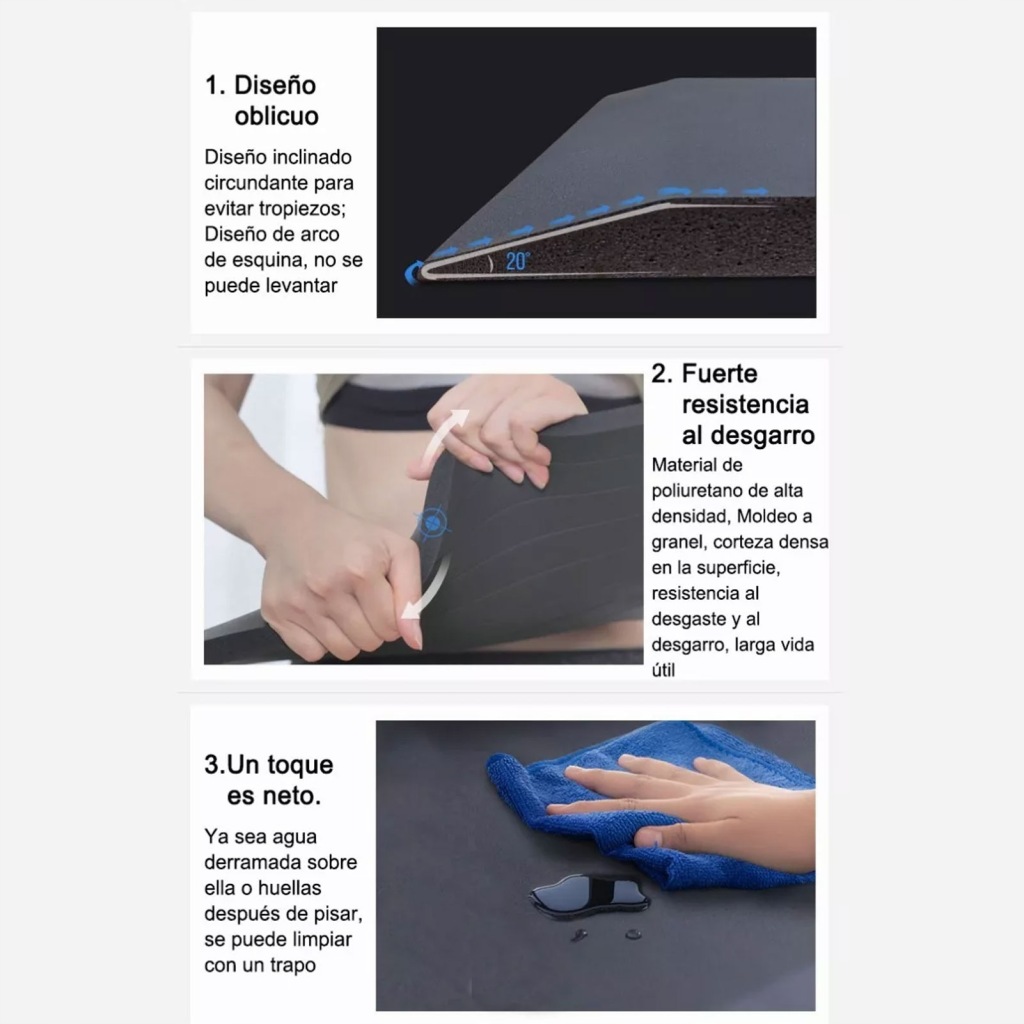 1. Diseño oblicuo

Diseño inclinado circundante para evitar tropiezos; Diseño de arco de esquina, no se puede levantar

20°

2. Fuerte resistencia al desgarro

Material de poliuretano de alta densidad, Moldeo a granel, corteza densa en la superficie, resistencia al desgaste y al desgarro, larga vida útil

3.Un toque es neto.

Ya sea agua derramada sobre ella o huellas después de pisar, se puede limpiar con un trapo