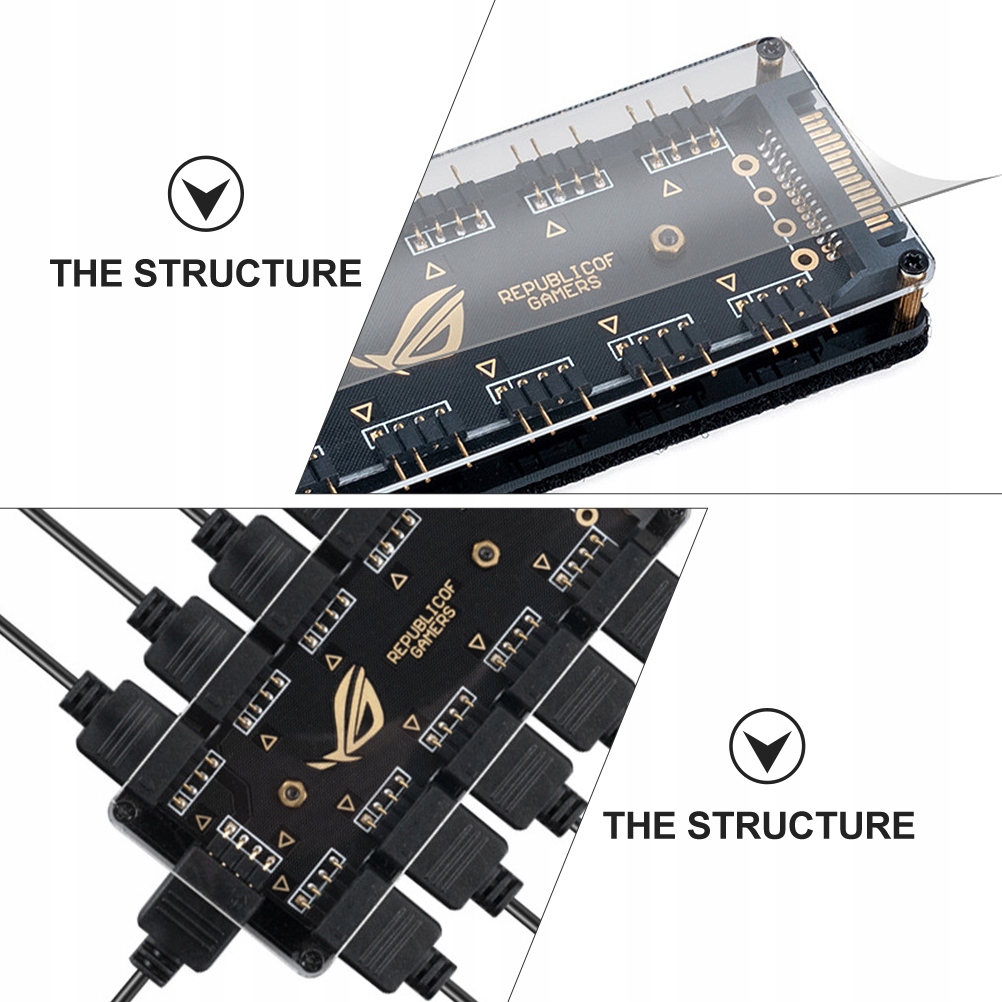 THE STRUCTURE

REPUBLICOF GAMERS

REPUBLICOF GAMERS

THE STRUCTURE