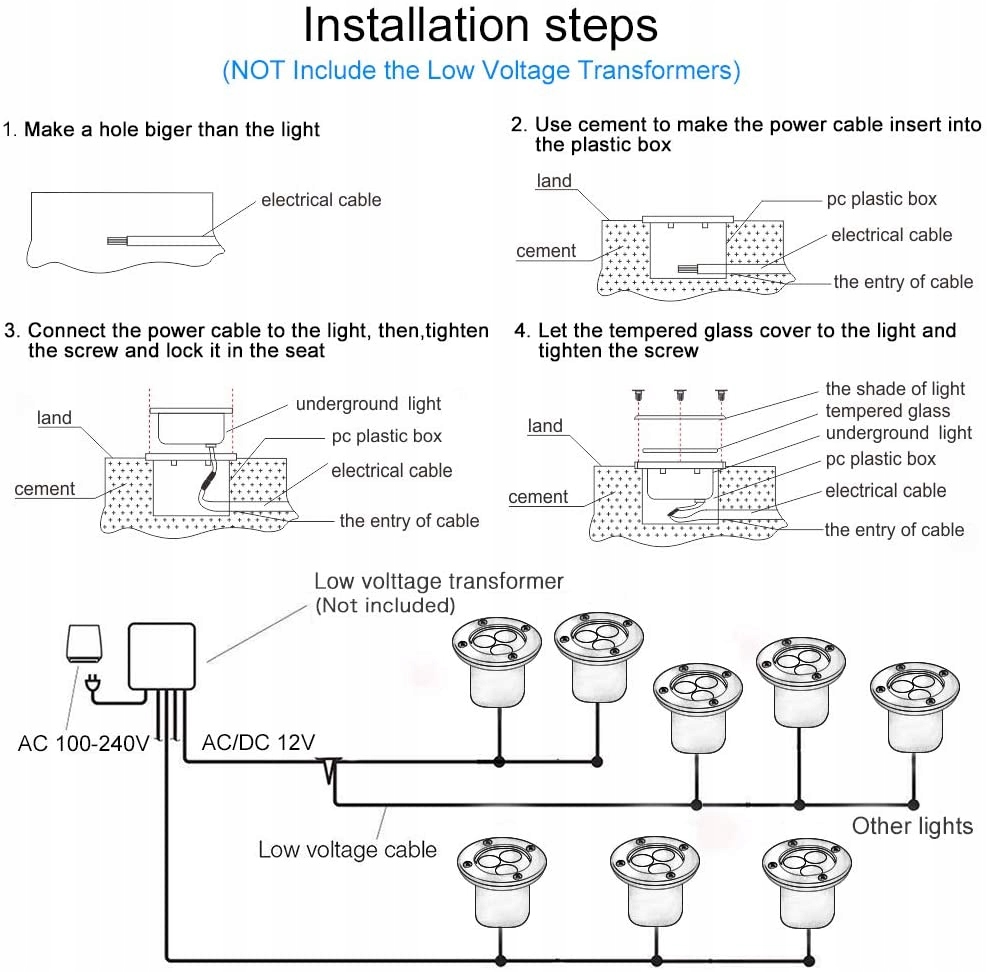 Installation steps
(NOT Include the Low Voltage Transformers)

1. Make a hole biger than the light

electrical cable

2. Use cement to make the power cable insert into the plastic box

land
cement
pc plastic box
electrical cable
the entry of cable

3. Connect the power cable to the light, then,tighten the screw and lock it in the seat

land
cement
underground light
pc plastic box
electrical cable
the entry of cable

4. Let the tempered glass cover to the light and tighten the screw

land
cement
the shade of light
tempered glass
underground light
pc plastic box
electrical cable
the entry of cable

Low volttage transformer
(Not included)

AC 100-240V
AC/DC 12V
Low voltage cable
Other lights