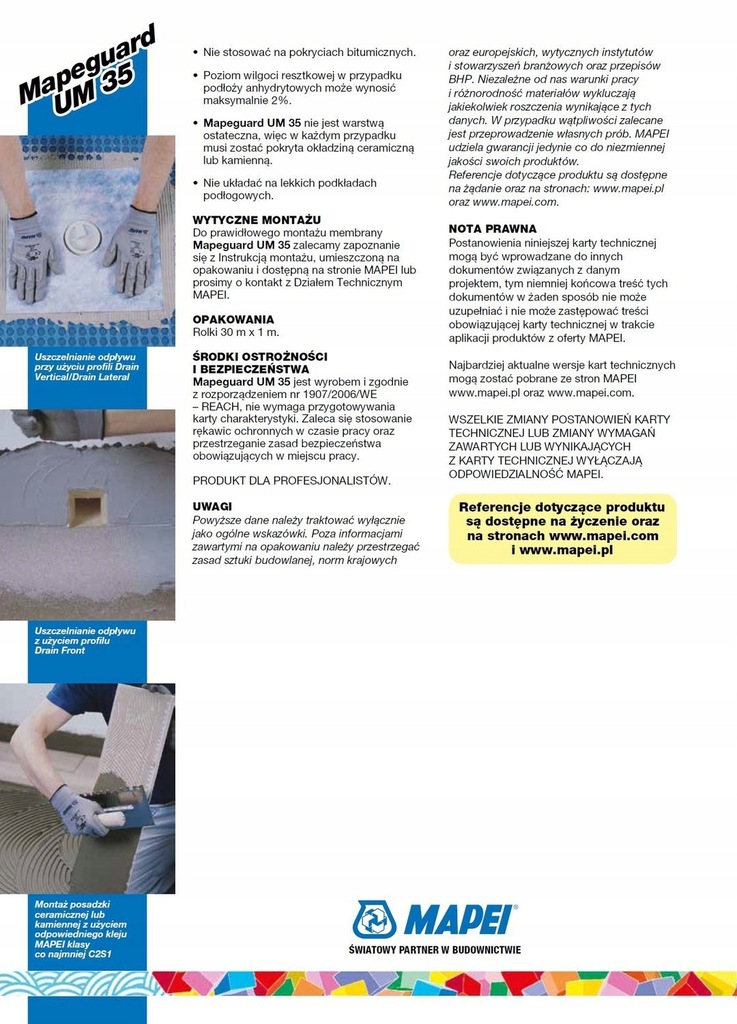 Mapeguard UM 35

Uszczelnianie odpływu przy użyciu profili Drain Vertical/Drain Lateral

Uszczelnianie odpływu z użyciem profilu Drain Front

Montaż posadzki ceramicznej lub kamiennej z użyciem odpowiedniego kleju MAPEI klasy co najmniej C2S1

• Nie stosować na pokryciach bitumicznych.

• Poziom wilgoci resztkowej w przypadku podłoży anhydrytowych może wynosić maksymalnie 2%.

• Mapeguard UM 35 nie jest warstwą ostateczna, więc w każdym przypadku musi zostać pokryta okładziną ceramiczną lub kamienną.

• Nie układać na lekkich podkładach podłogowych.

WYTYCZNE MONTAŻU
Do prawidłowego montażu membrany Mapeguard UM 35 zalecamy zapoznanie się z Instrukcją montażu, umieszczoną na opakowaniu i dostępną na stronie MAPEI lub prosimy o kontakt z Działem Technicznym MAPEI.

OPAKOWANIA
Rolki 30 m x 1 m.

ŚRODKI OSTROŻNOŚCI I BEZPIECZEŃSTWA
Mapeguard UM 35 jest wyrobem i zgodnie z rozporządzeniem nr 1907/2006/WE – REACH, nie wymaga przygotowywania karty charakterystyki. Zaleca się stosowanie rękawic ochronnych w czasie pracy oraz przestrzeganie zasad bezpieczeństwa obowiązujących w miejscu pracy.

PRODUKT DLA PROFESJONALISTÓW.

UWAGI
Powyższe dane należy traktować wyłącznie jako ogólne wskazówki. Poza informacjami zawartymi na opakowaniu należy przestrzegać zasad sztuki budowlanej, norm krajowych oraz europejskich, wytycznych instytutów i stowarzyszeń branżowych oraz przepisów BHP. Niezależne od nas warunki pracy i różnorodność materiałów wykluczają jakiekolwiek roszczenia wynikające z tych danych. W przypadku wątpliwości zalecane jest przeprowadzenie własnych prób. MAPEI udziela gwarancji jedynie co do niezmiennej jakości swoich produktów.
Referencje dotyczące produktu są dostępne na żądanie oraz na stronach: www.mapei.pl oraz www.mapei.com.

NOTA PRAWNA
Postanowienia niniejszej karty technicznej mogą być wprowadzane do innych dokumentów związanych z danym projektem, tym niemniej końcowa treść tych dokumentów w żaden sposób nie może uzupełniać i nie może zastępować treści obowiązującej karty technicznej w trakcie aplikacji produktów z oferty MAPEI.

Najbardziej aktualne wersje kart technicznych mogą zostać pobrane ze stron MAPEI www.mapei.pl oraz www.mapei.com.

WSZELKIE ZMIANY POSTANOWIEŃ KARTY TECHNICZNEJ LUB ZMIANY WYMAGAŃ ZAWARTYCH LUB WYNIKAJĄCYCH Z KARTY TECHNICZNEJ WYŁĄCZAJĄ ODPOWIEDZIALNOŚĆ MAPEI.

Referencje dotyczące produktu są dostępne na życzenie oraz na stronach www.mapei.com i www.mapei.pl

MAPEI®
ŚWIATOWY PARTNER W BUDOWNICTWIE