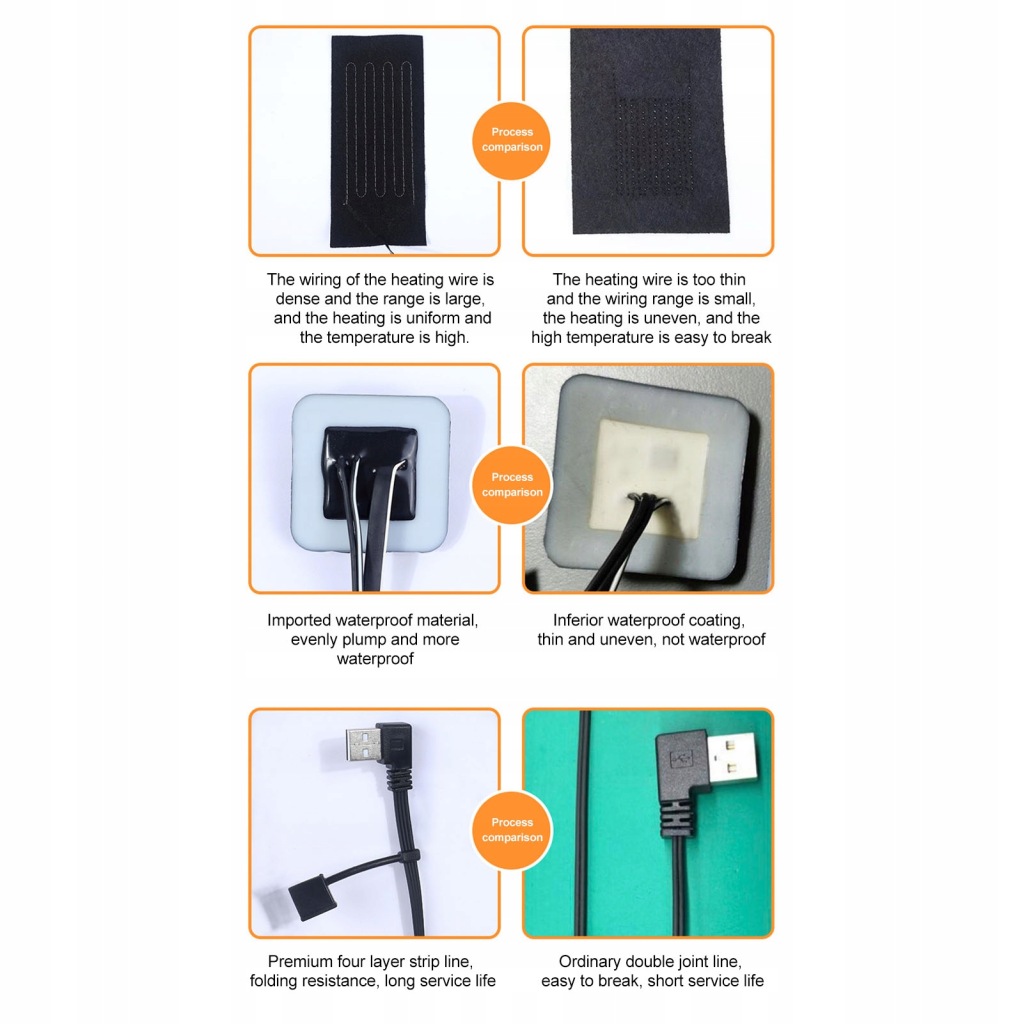 Process comparison

The wiring of the heating wire is dense and the range is large, and the heating is uniform and the temperature is high.

The heating wire is too thin and the wiring range is small, the heating is uneven, and the high temperature is easy to break

Process comparison

Imported waterproof material, evenly plump and more waterproof

Inferior waterproof coating, thin and uneven, not waterproof

Process comparison

Premium four layer strip line, folding resistance, long service life

Ordinary double joint line, easy to break, short service life