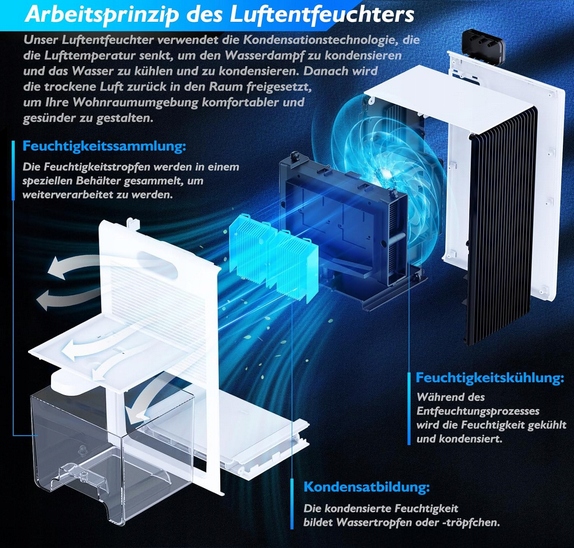 Arbeitsprinzip des Luftentfeuchters

Unser Luftentfeuchter verwendet die Kondensationstechnologie, die die Lufttemperatur senkt, um den Wasserdampf zu kondensieren und das Wasser zu kühlen und zu kondensieren. Danach wird die trockene Luft zurück in den Raum freigesetzt, um Ihre Wohnraumumgebung komfortabler und gesünder zu gestalten.

Feuchtigkeitssammlung:

Die Feuchtigkeitstropfen werden in einem speziellen Behälter gesammelt, um weiterverarbeitet zu werden.

Feuchtigkeitskühlung:

Während des Entfeuchtungsprozesses wird die Feuchtigkeit gekühlt und kondensiert.

Kondensatbildung:

Die kondensierte Feuchtigkeit bildet Wassertropfen oder -tröpfchen.