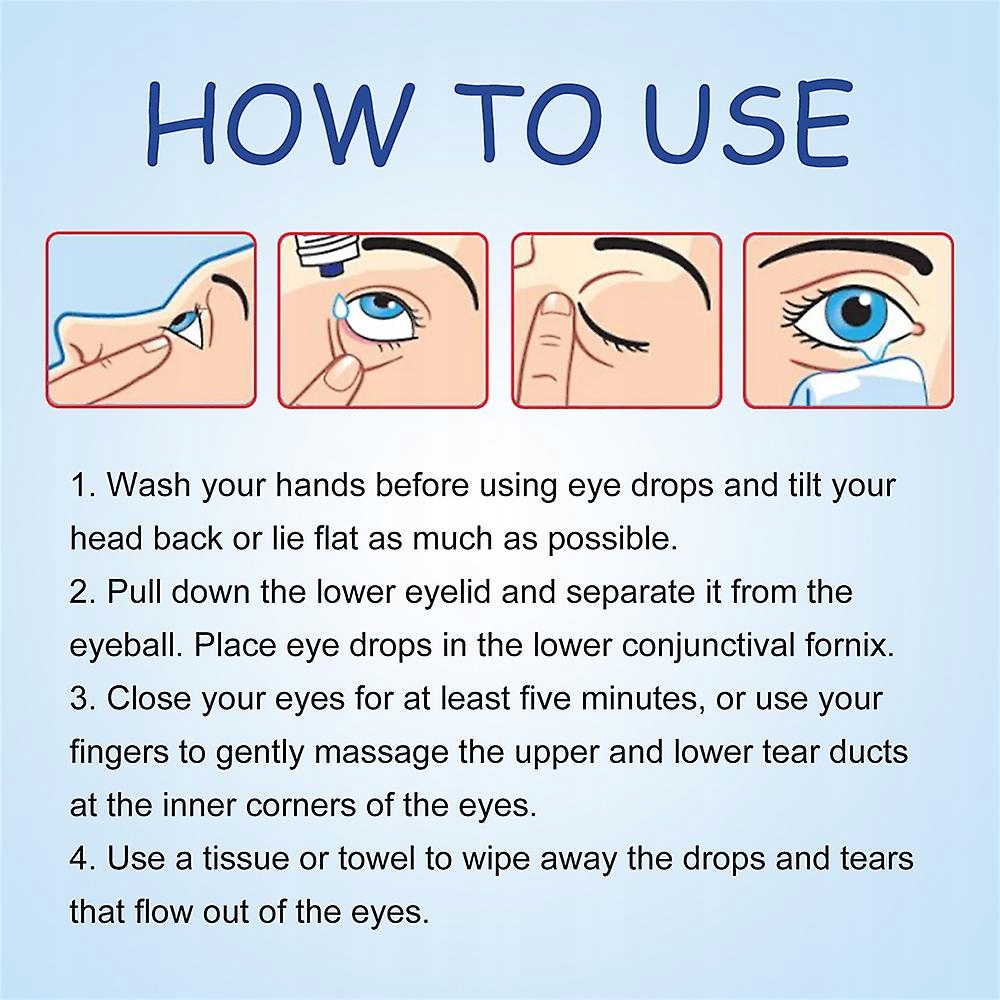 HOW TO USE

1. Wash your hands before using eye drops and tilt your head back or lie flat as much as possible.
2. Pull down the lower eyelid and separate it from the eyeball. Place eye drops in the lower conjunctival fornix.
3. Close your eyes for at least five minutes, or use your fingers to gently massage the upper and lower tear ducts at the inner corners of the eyes.
4. Use a tissue or towel to wipe away the drops and tears that flow out of the eyes.