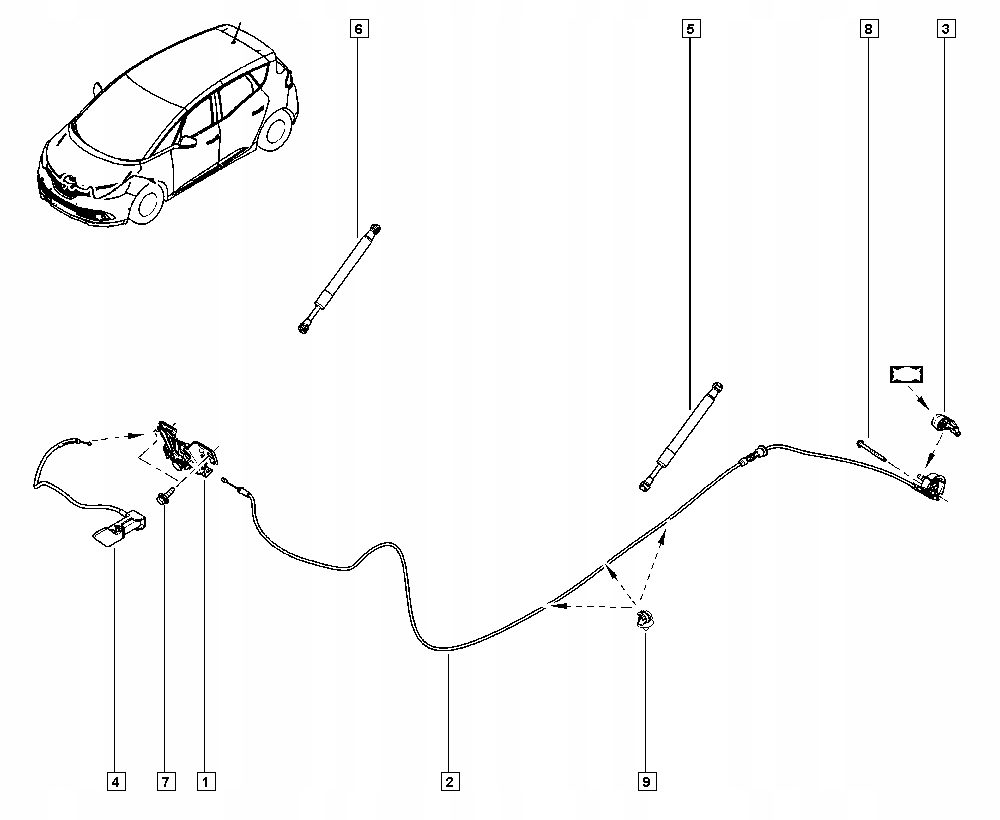 6
5
8
3
4
7
1
2
9