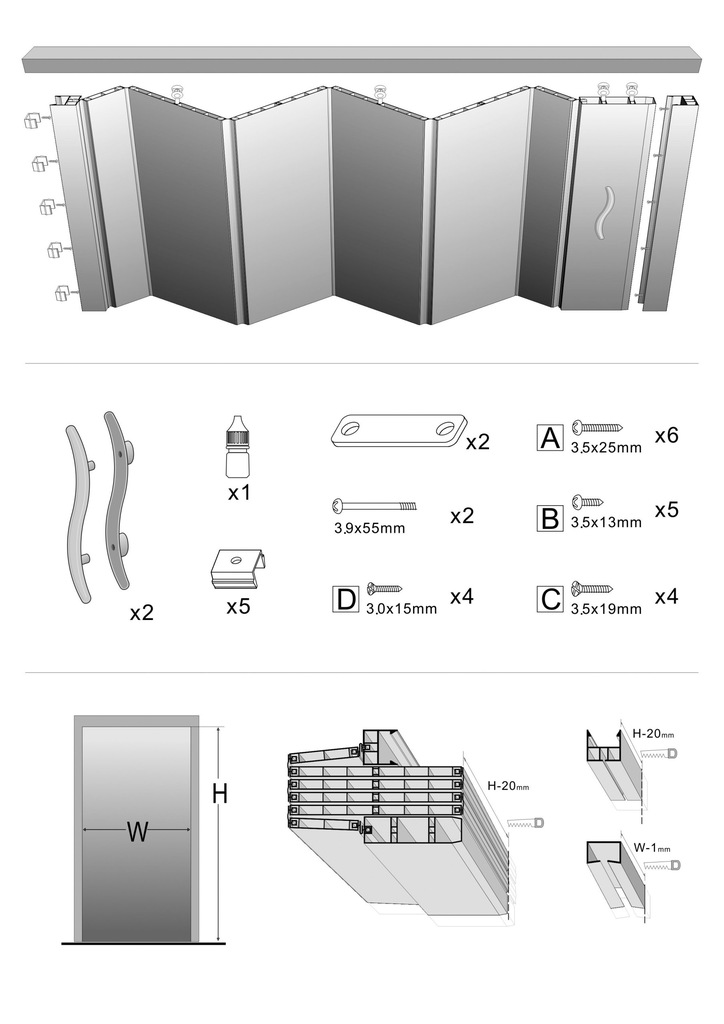 x2

x1

x5

x2

3,9x55mm

x2

D 3,0x15mm

x4

A 3,5x25mm

x6

B 3,5x13mm

x5

C 3,5x19mm

x4

W

H

H-20mm

H-20mm

W-1mm