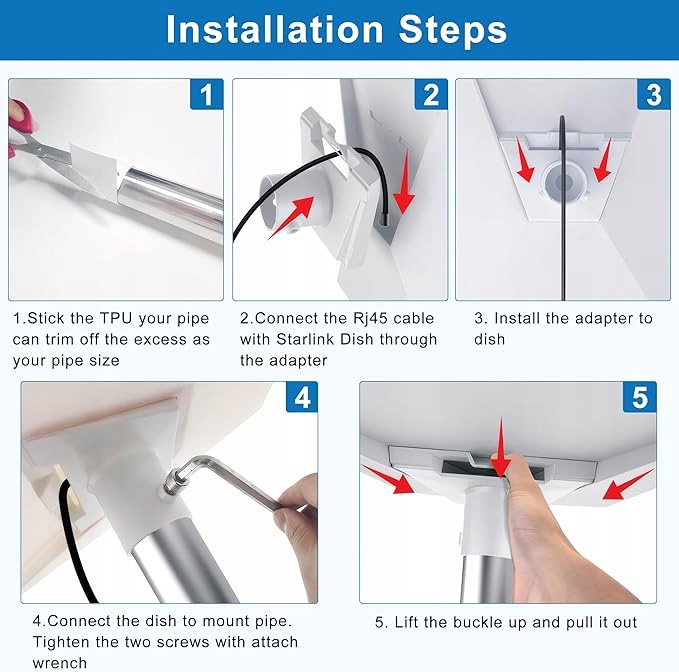 Installation Steps

1

2

3

1.Stick the TPU your pipe can trim off the excess as your pipe size

2.Connect the Rj45 cable with Starlink Dish through the adapter

3. Install the adapter to dish

4

5

4.Connect the dish to mount pipe. Tighten the two screws with attach wrench

5. Lift the buckle up and pull it out