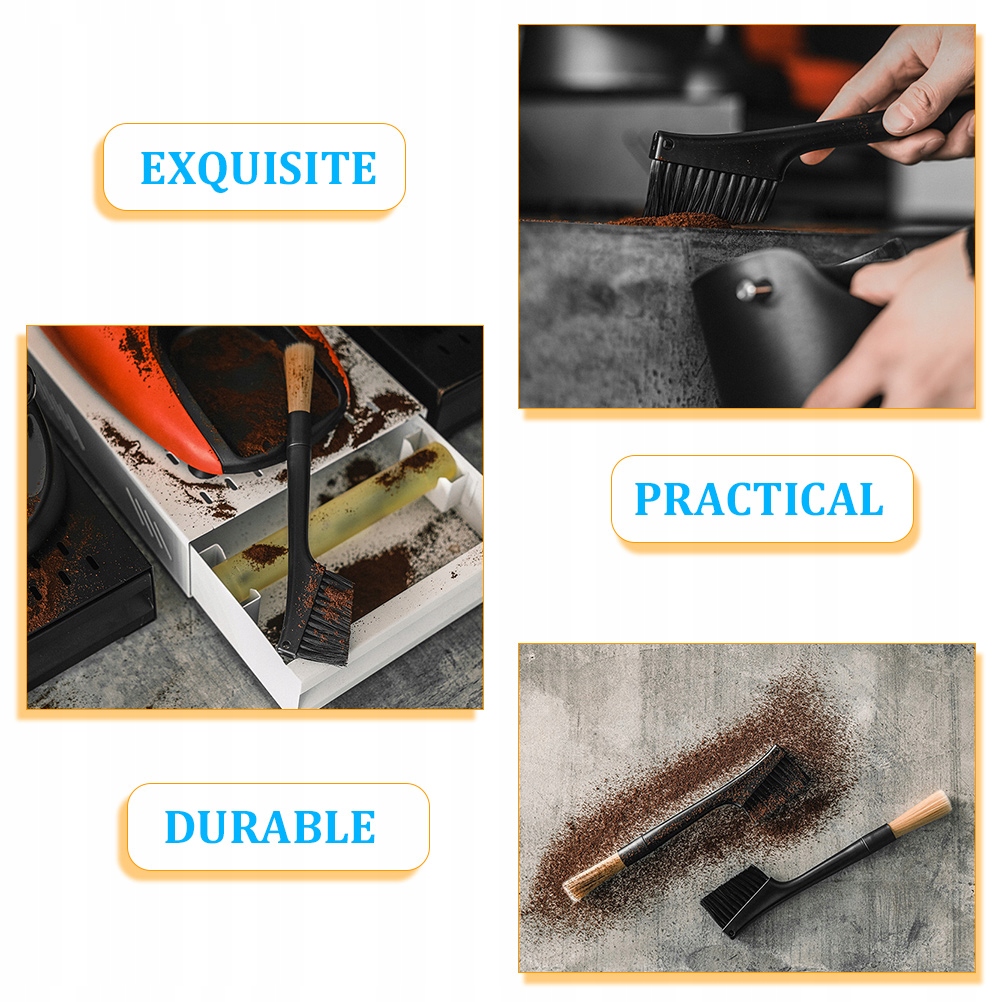 EXQUISITE

PRACTICAL

DURABLE