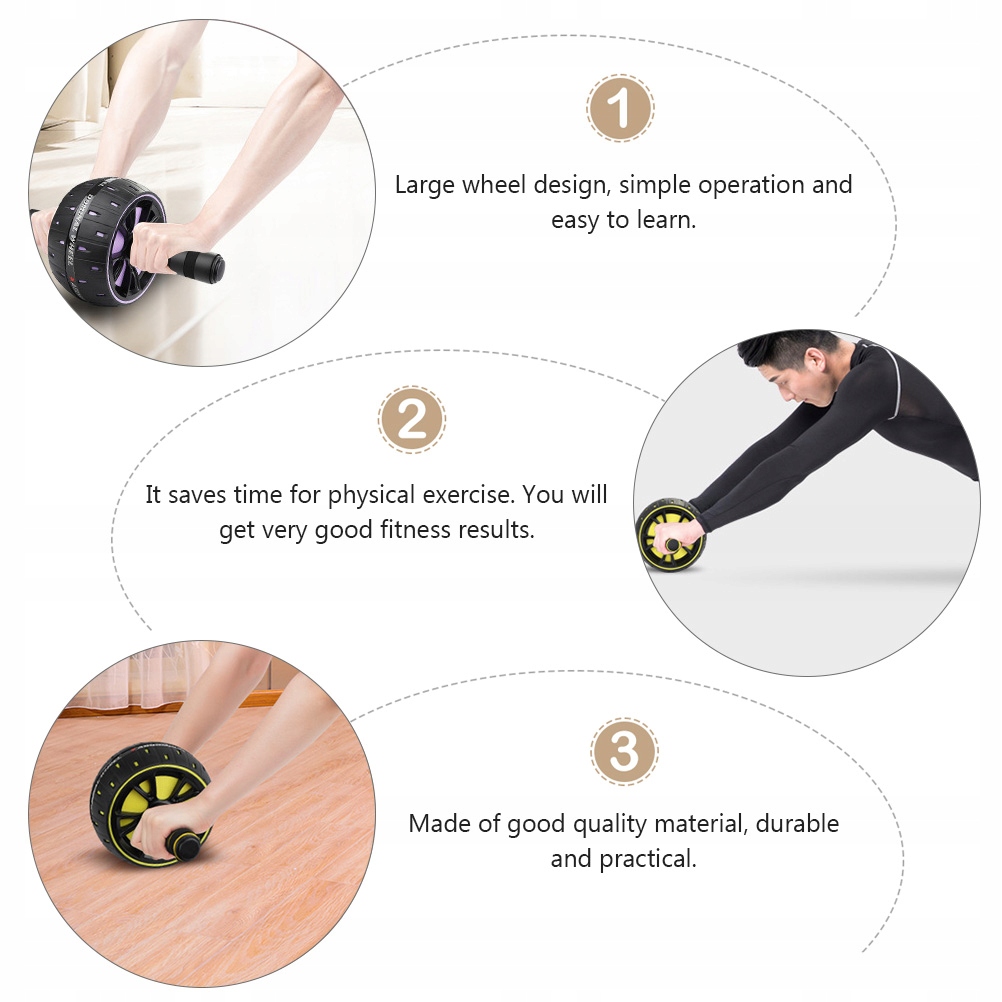 1

Large wheel design, simple operation and easy to learn.

2

It saves time for physical exercise. You will get very good fitness results.

3

Made of good quality material, durable and practical.