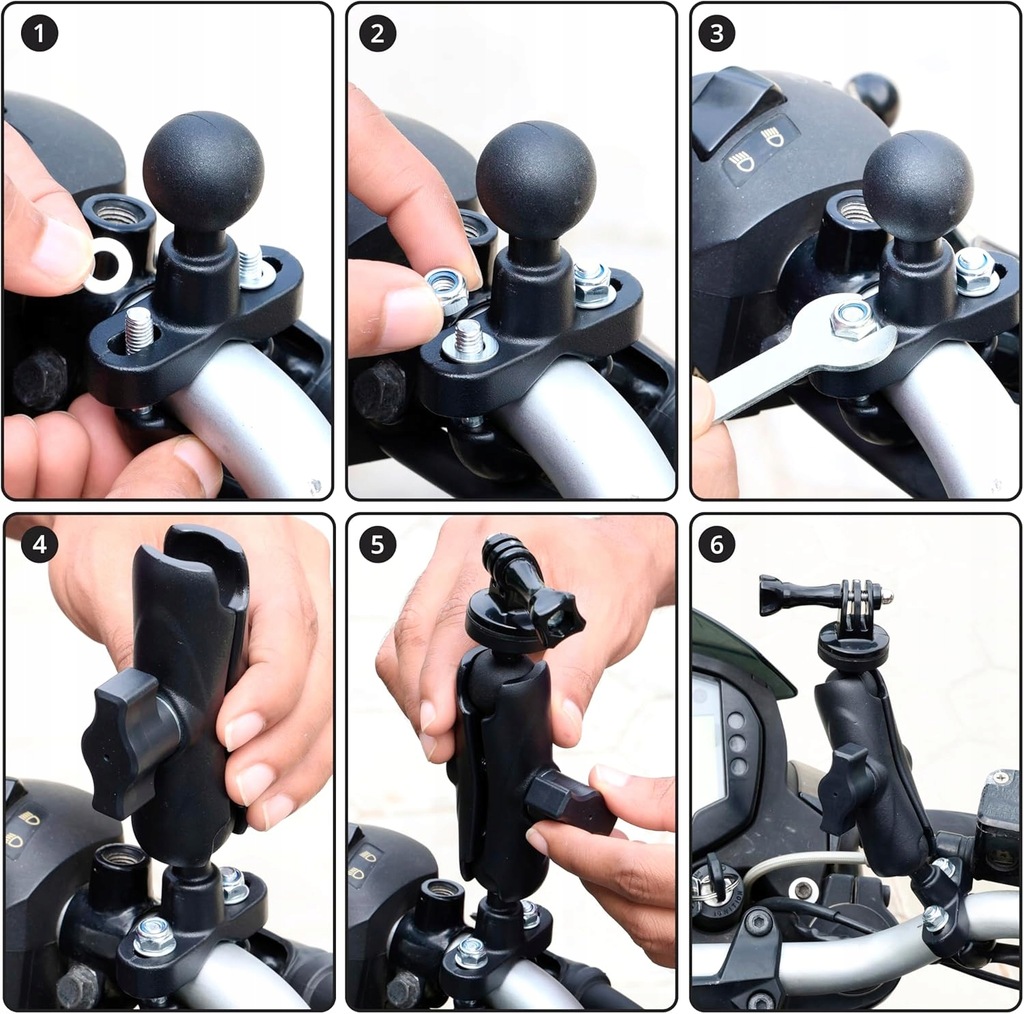 1

2

3

4

5

6