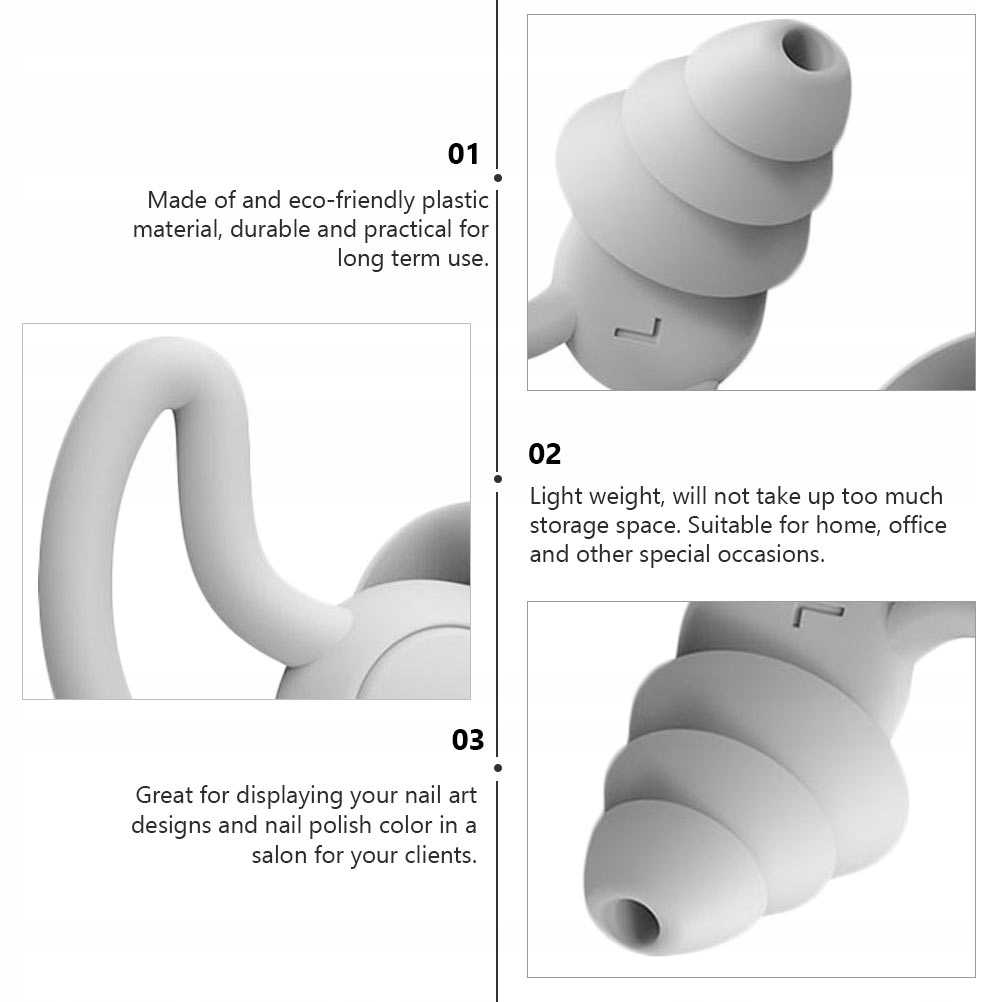 01

Made of and eco-friendly plastic material, durable and practical for long term use.

L

02

Light weight, will not take up too much storage space. Suitable for home, office and other special occasions.

L

03

Great for displaying your nail art designs and nail polish color in a salon for your clients.