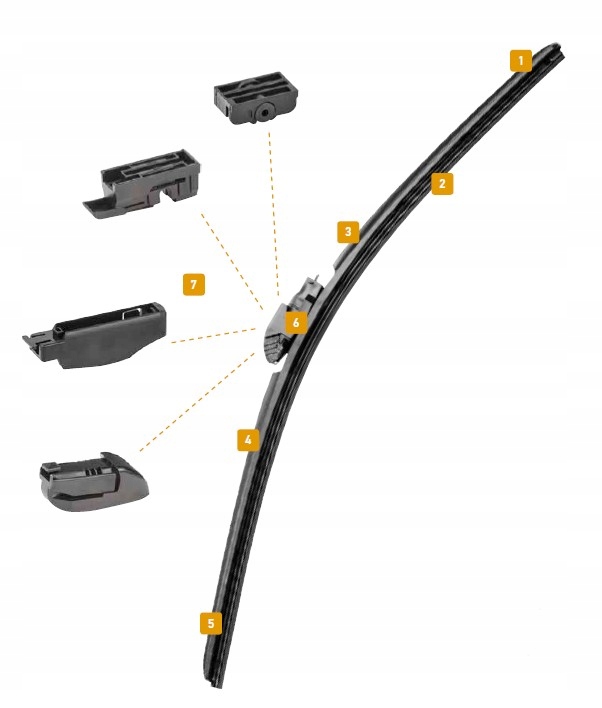 1
2
3
7
6
4
5