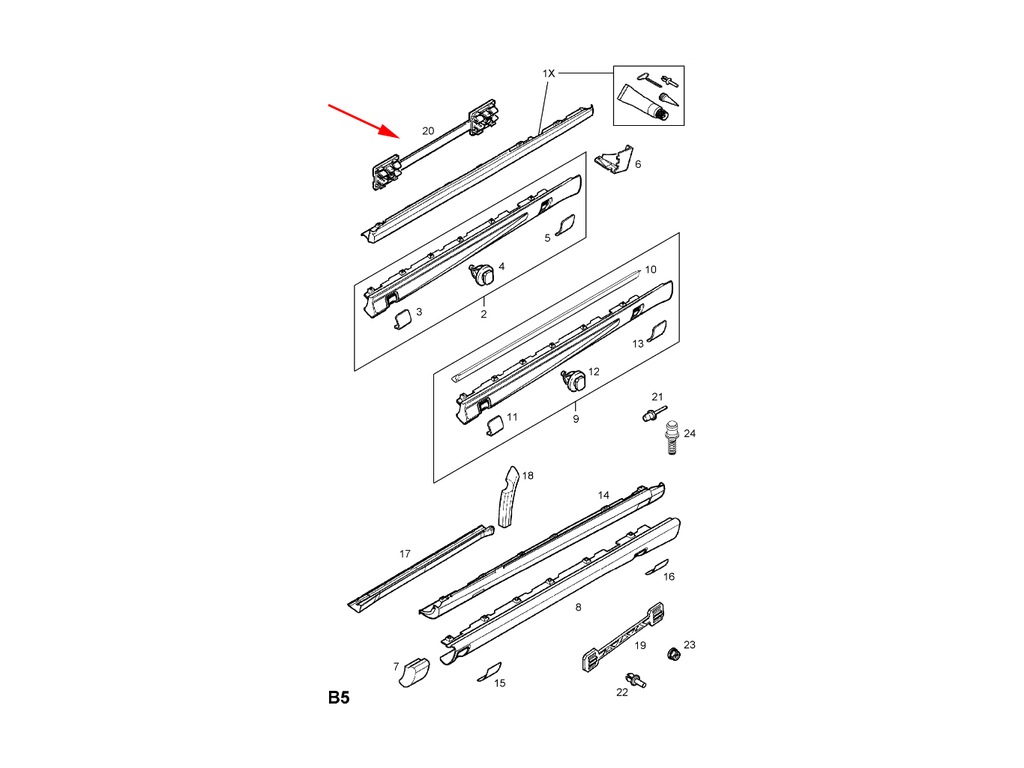 1X
20
6
5
4
3
2
10
13
12
11
9
21
24
18
14
17
16
8
19
23
7
15
22
B5